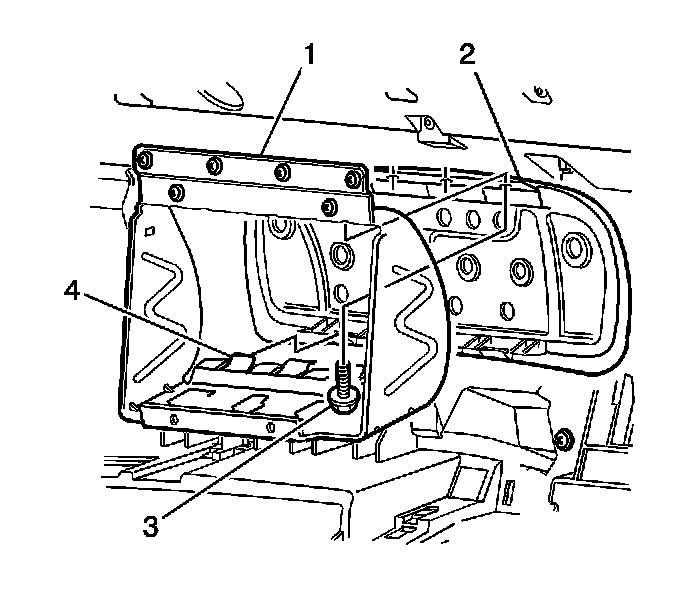 1
2
4
3