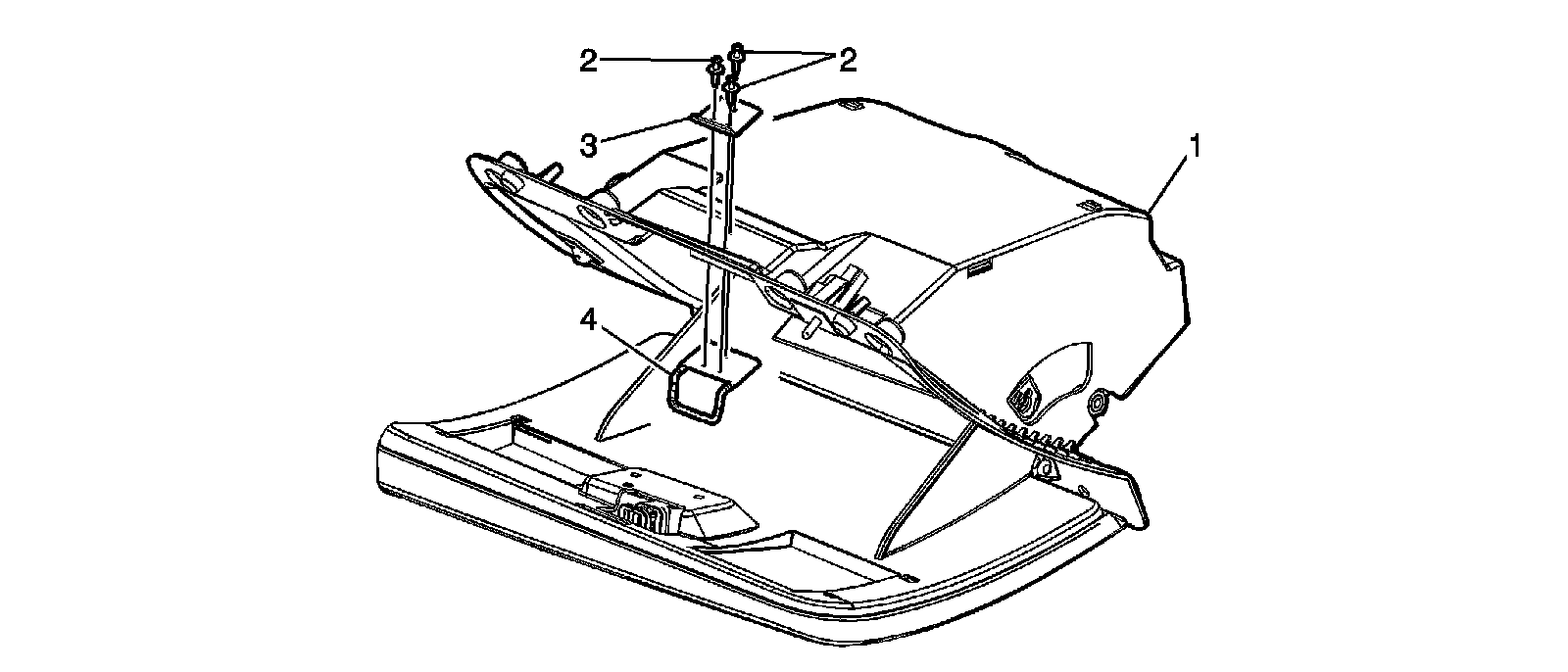 2
2
3
1
4