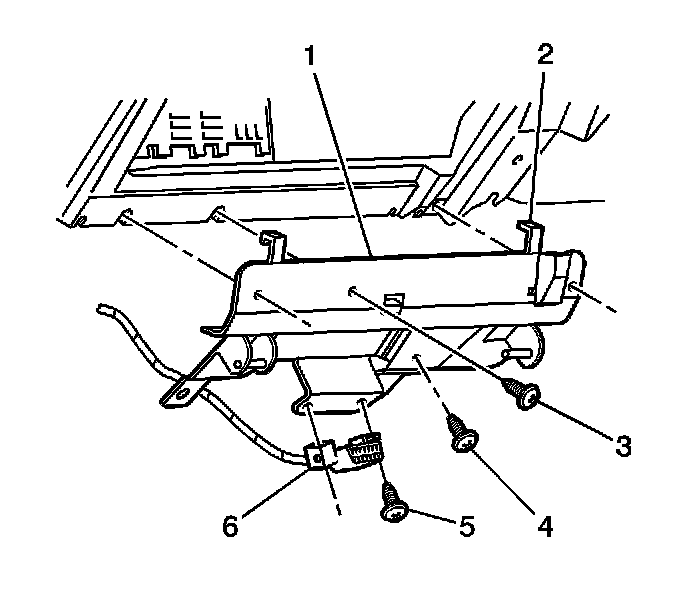 1
2
3
4
5
6