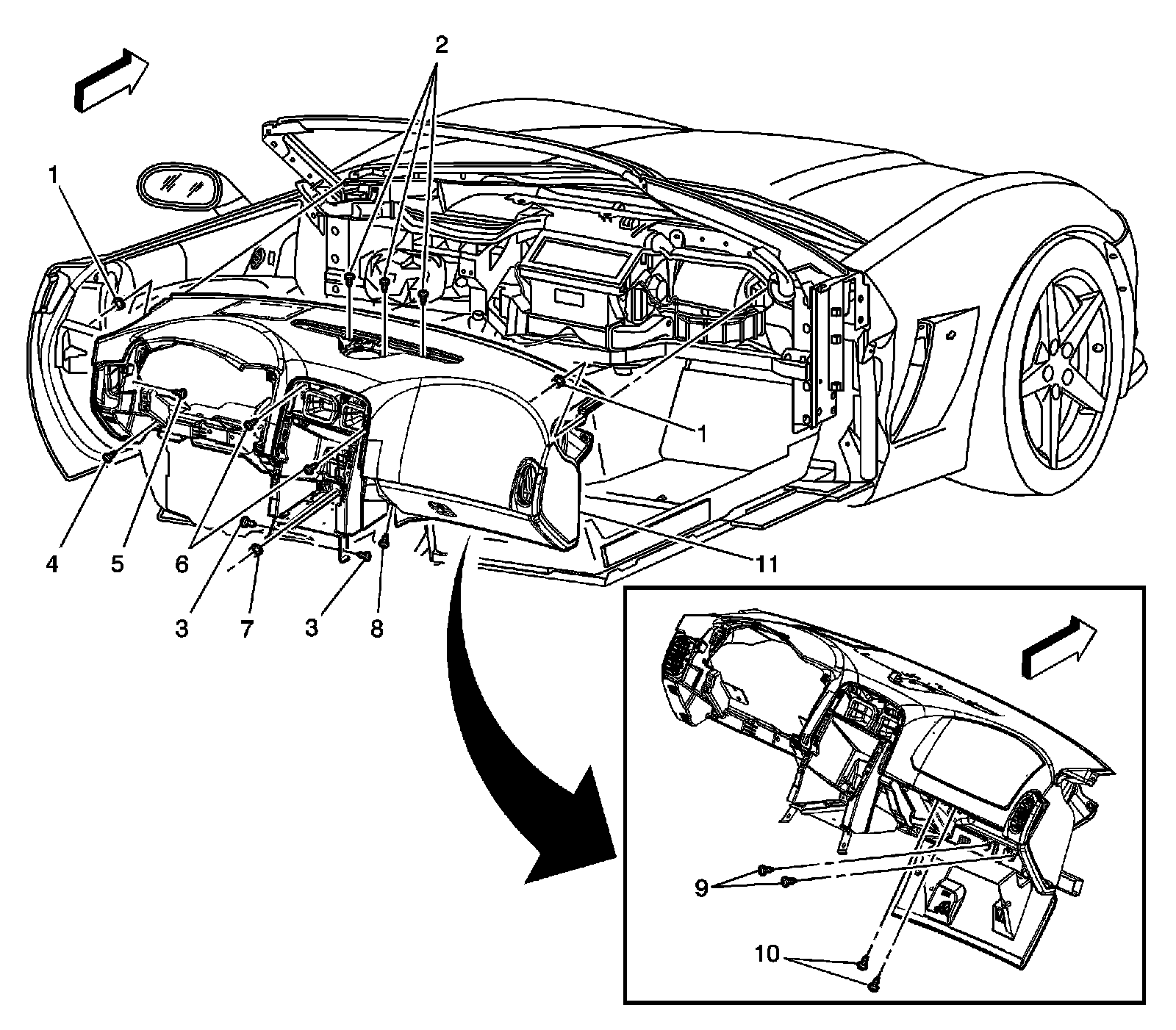 2
1
1
4
5
6
3
7
3
8
11
9
10