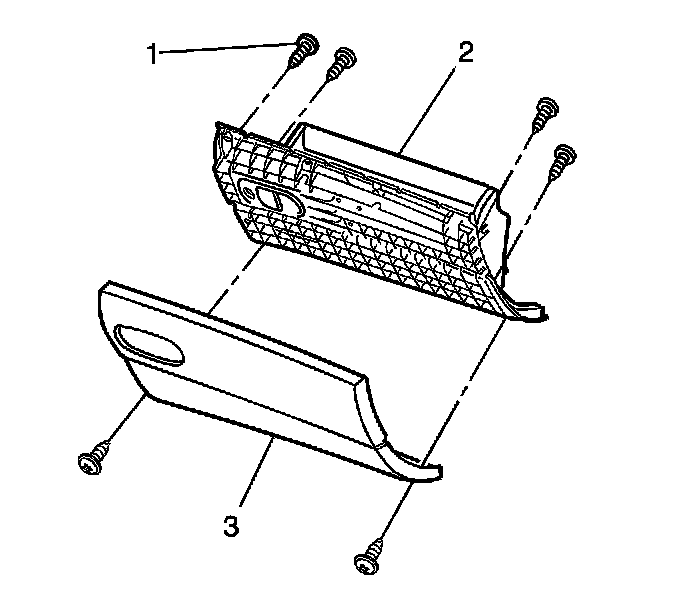 1
2
3