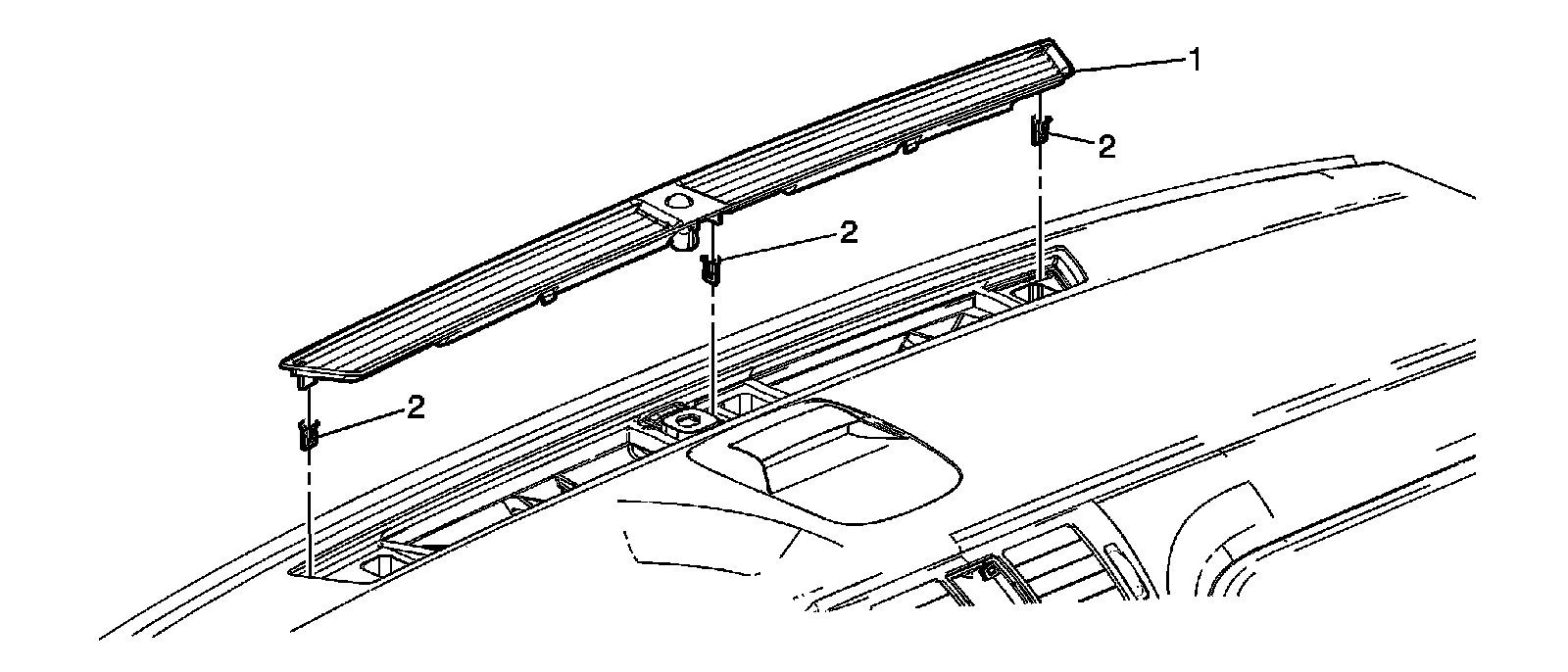 1
2
2
2