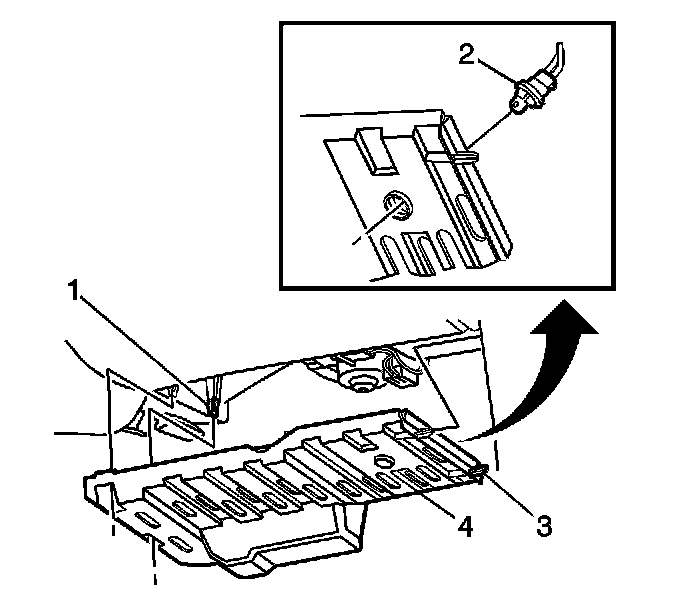 2
1
4
3