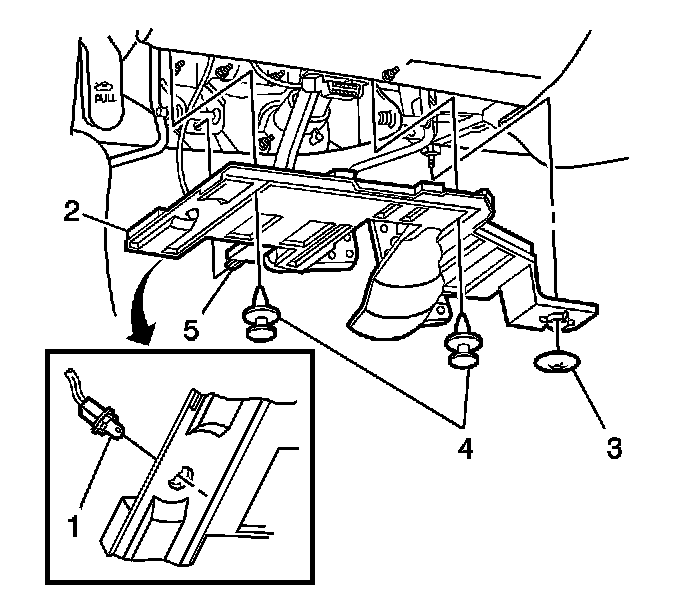 PULL

2

5

4

3

1