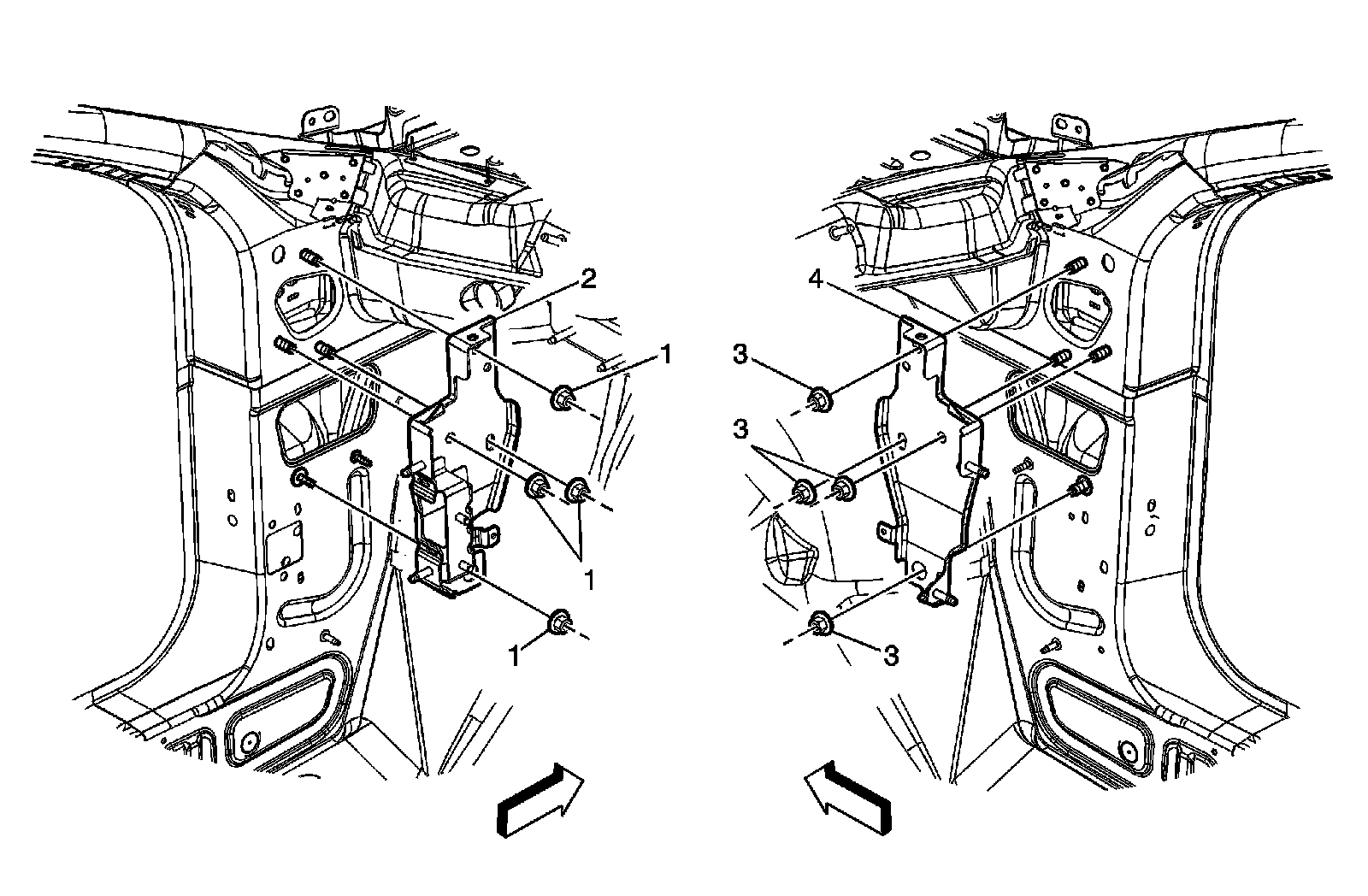 2
1
1
1
4
3
3
3