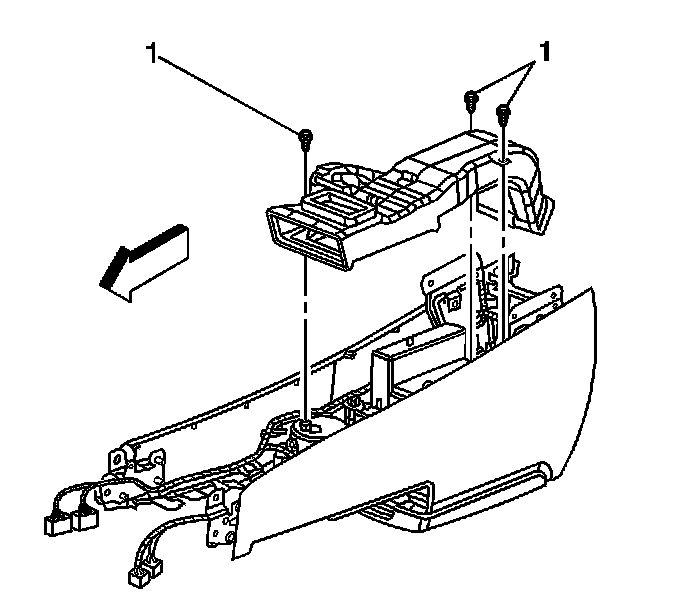 1

1