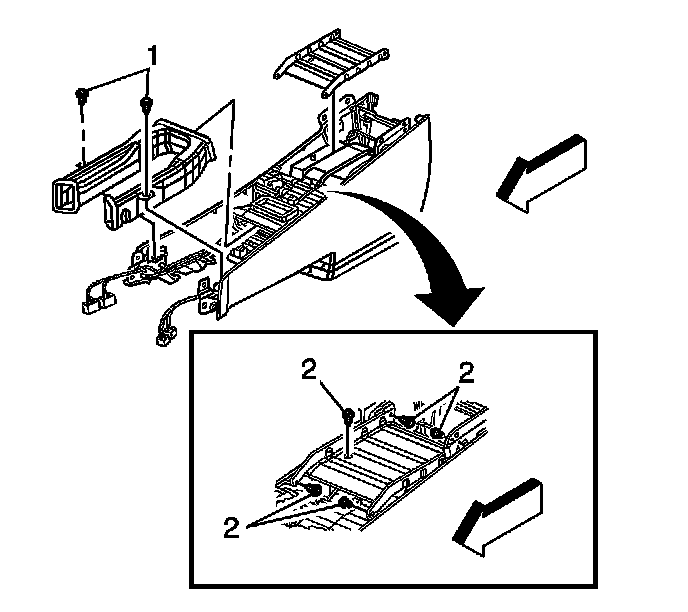 1

2

2

2