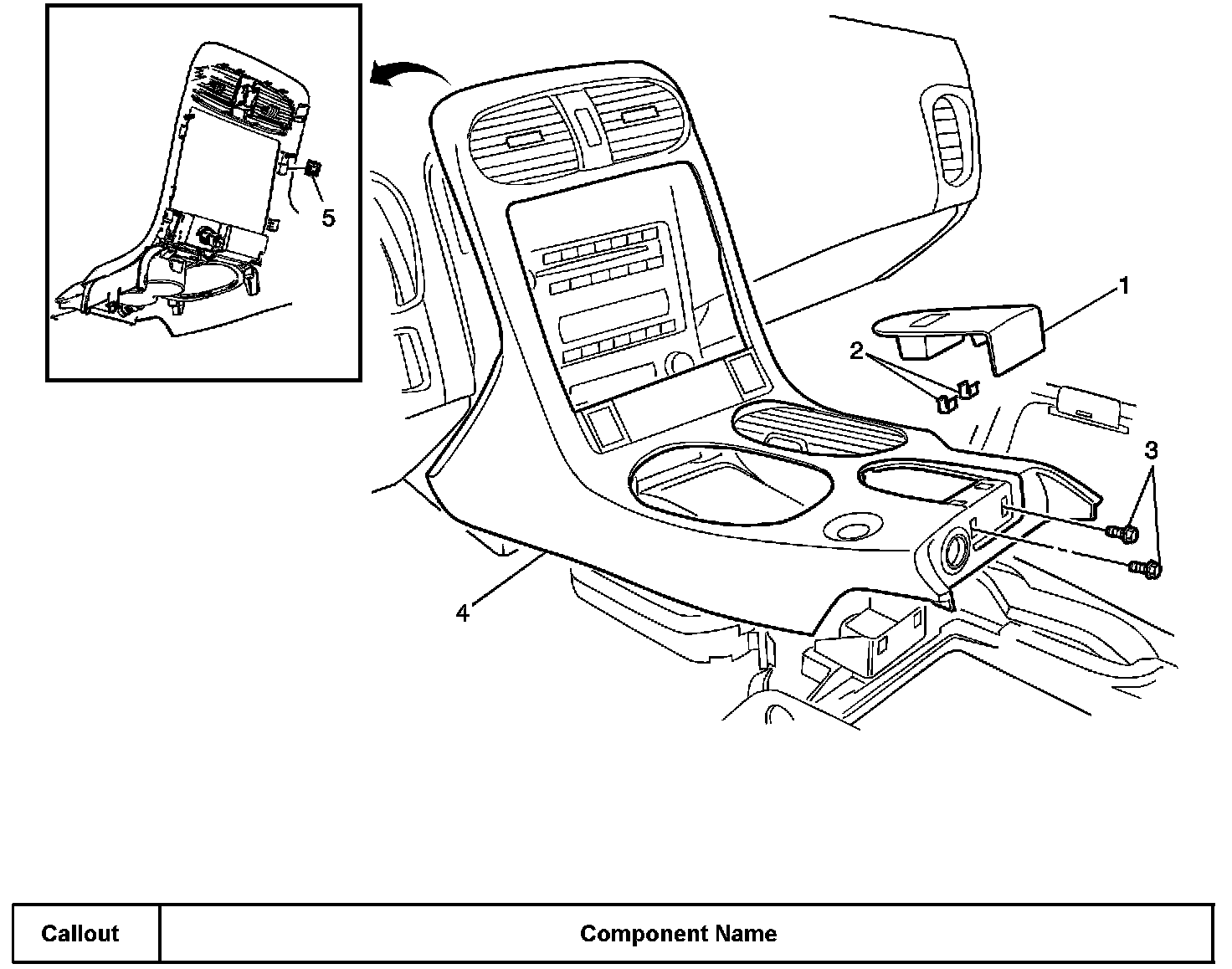 5

1

2

3

4

| Callout | Component Name |
|---|---|