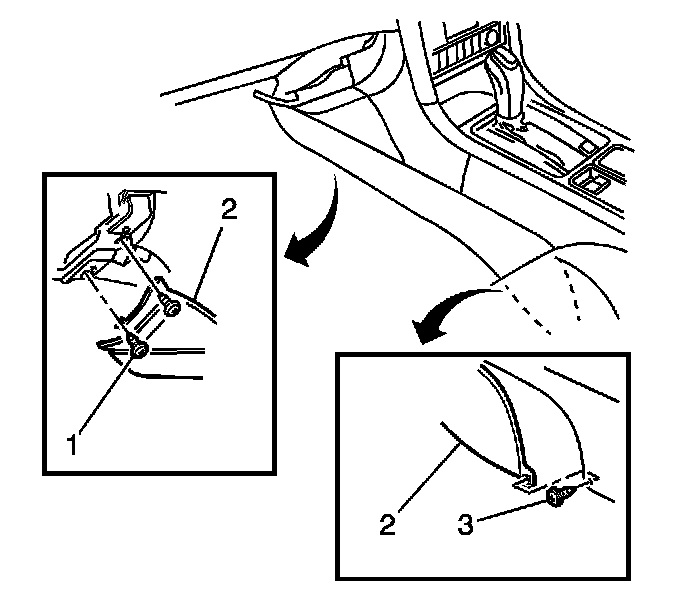 2
1
2
3