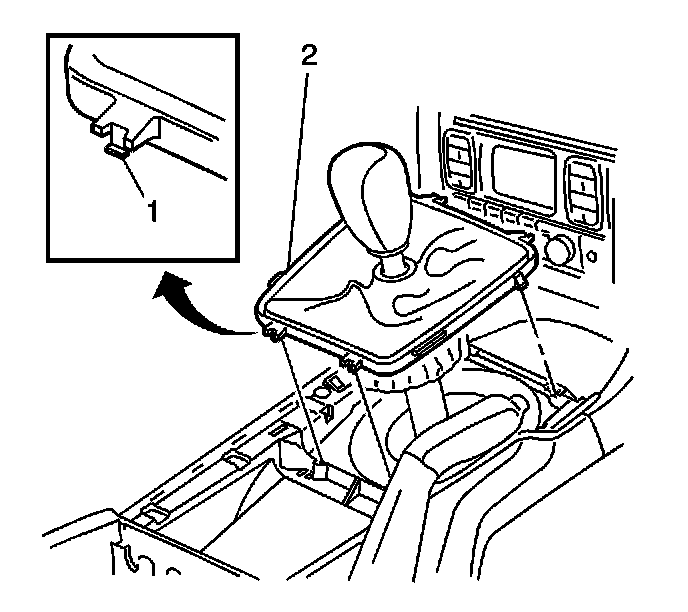 2

1