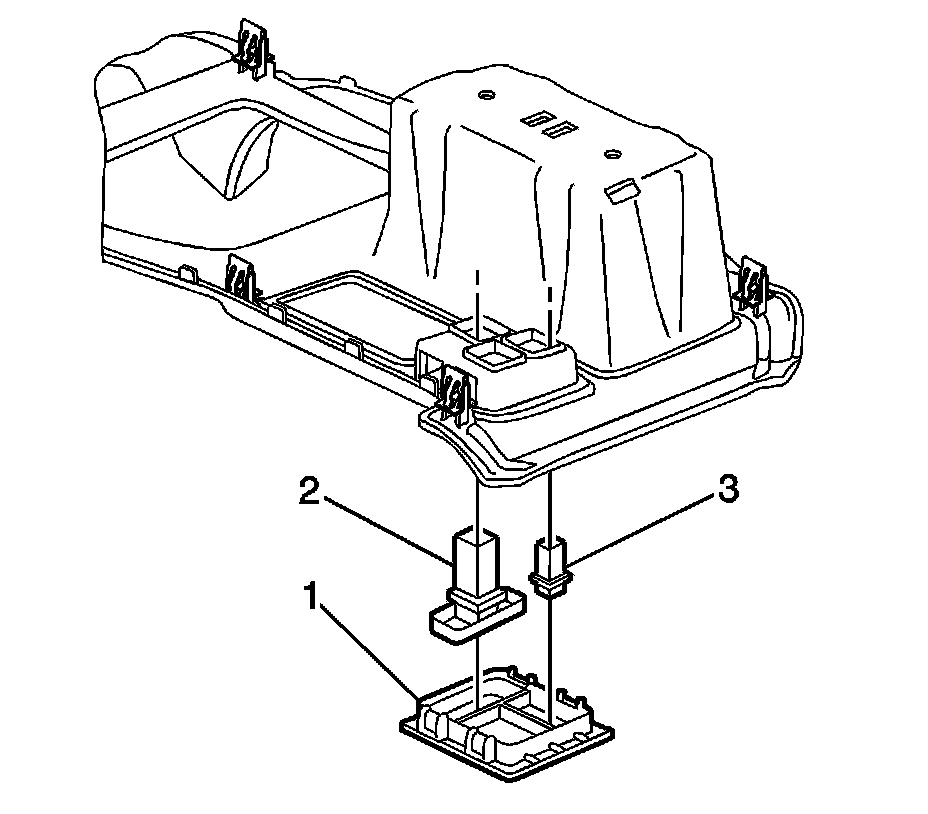 2
3
1