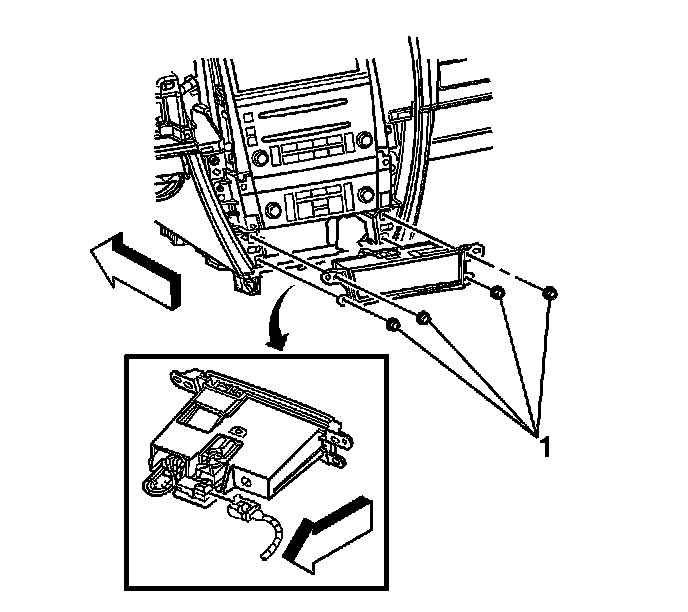 1