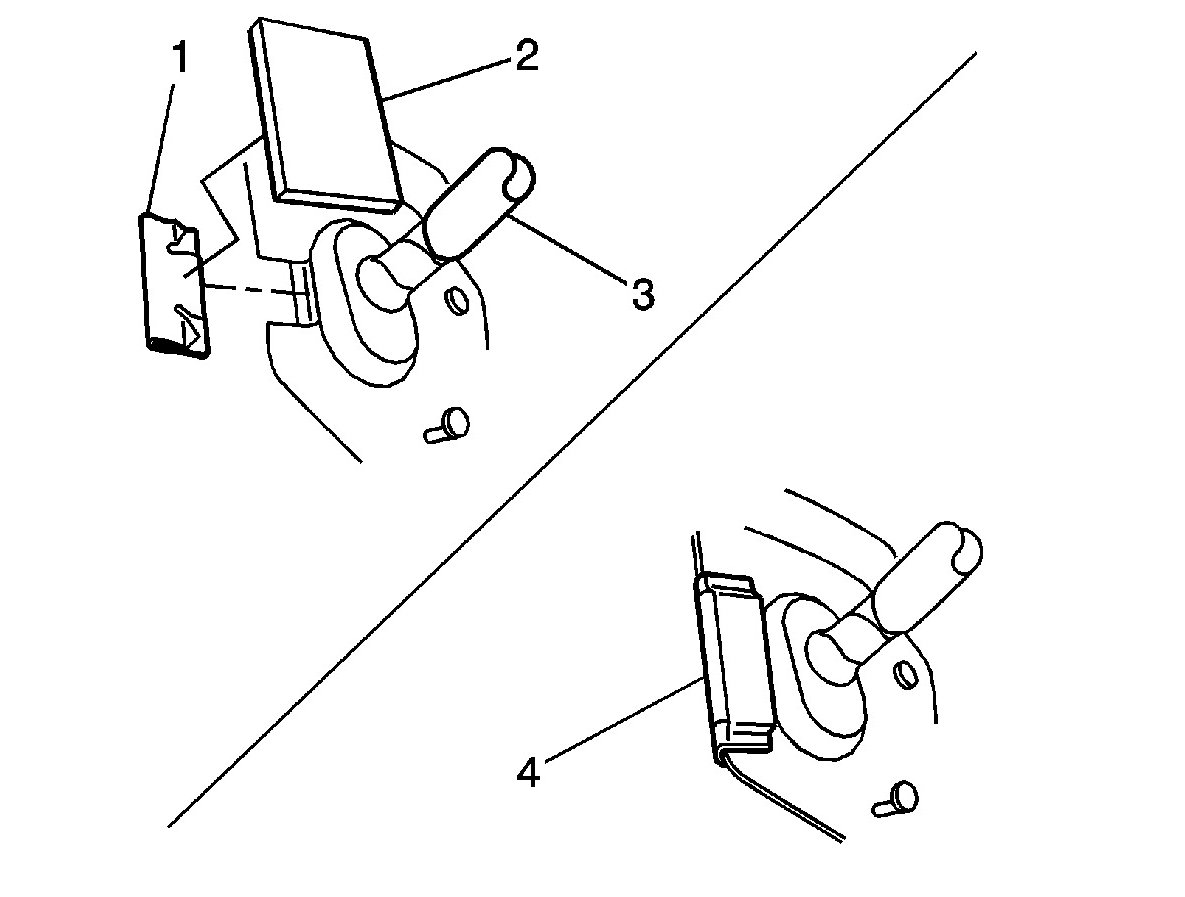 1
2
3
4