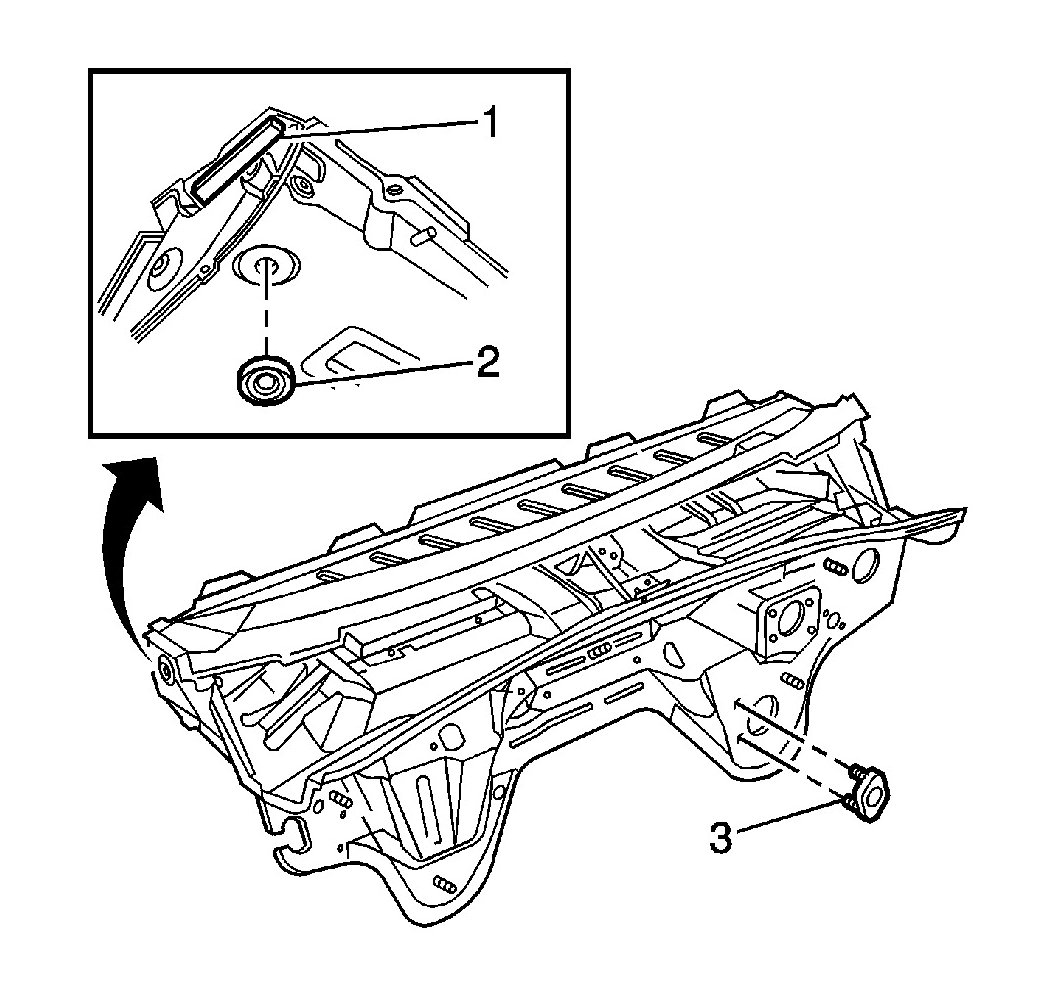 1
2
3