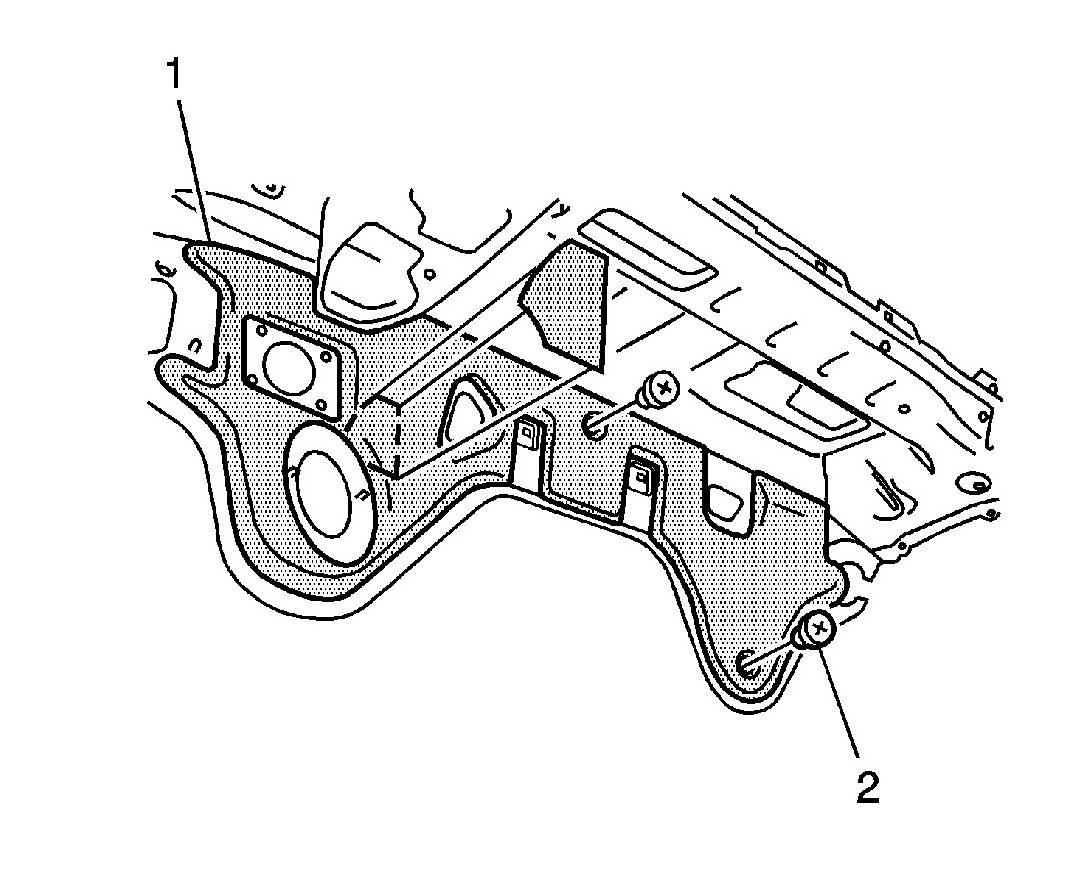 1

2