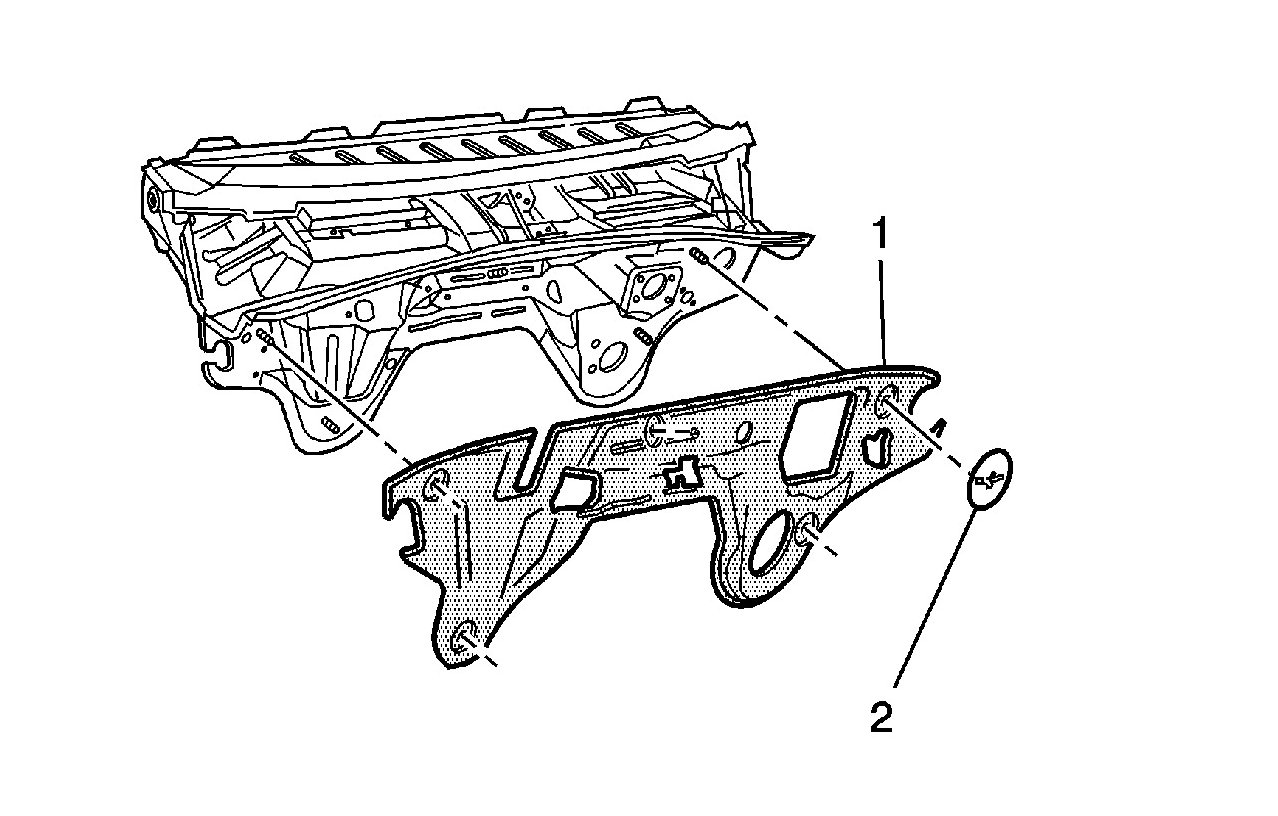 1

2