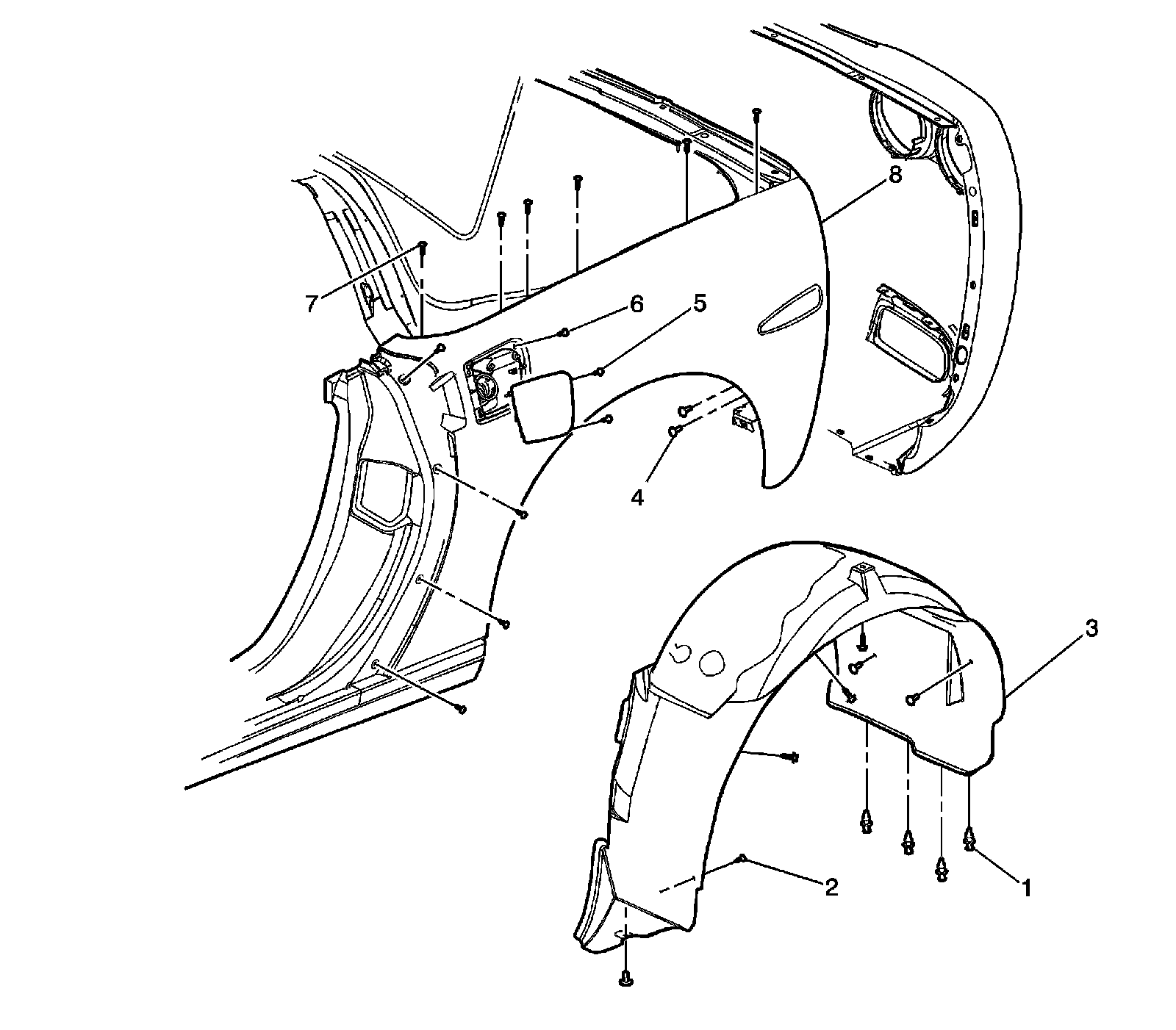 8
7
6
5
4
3
2
1