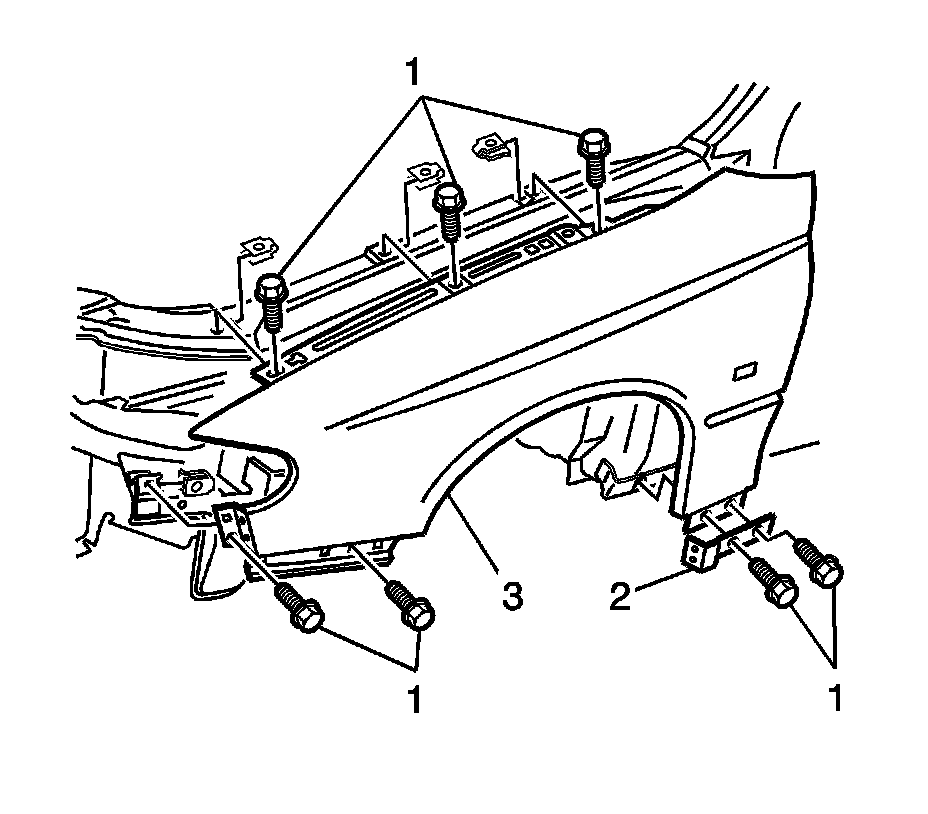 1
3
2
1
1