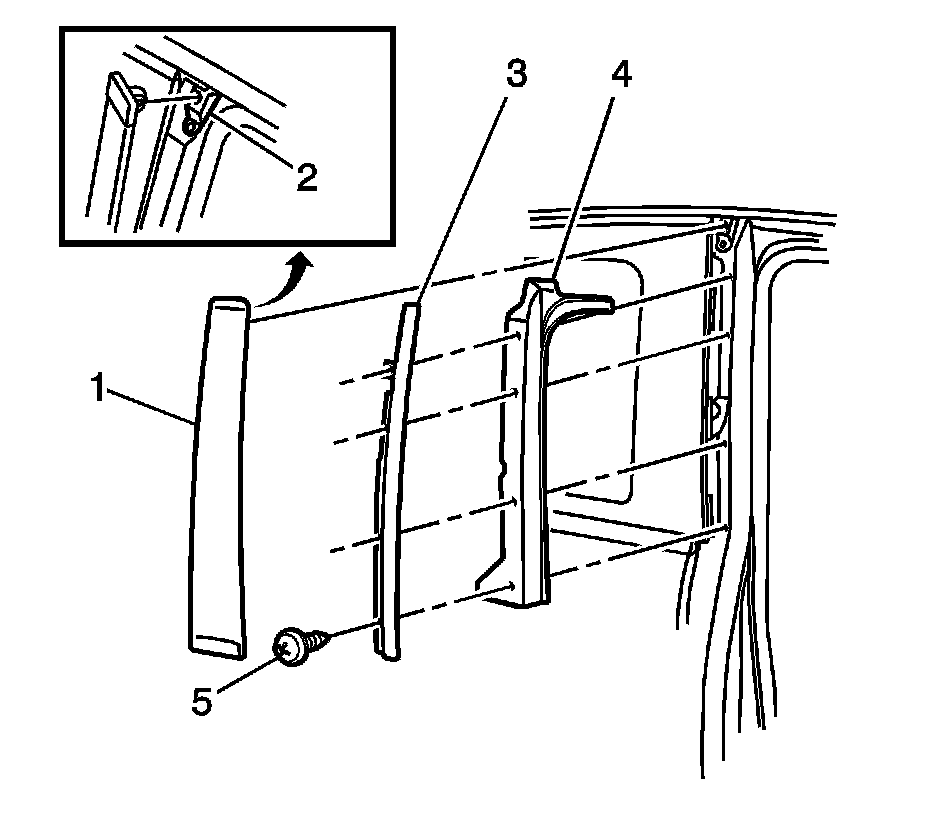 2
3
4
1
5