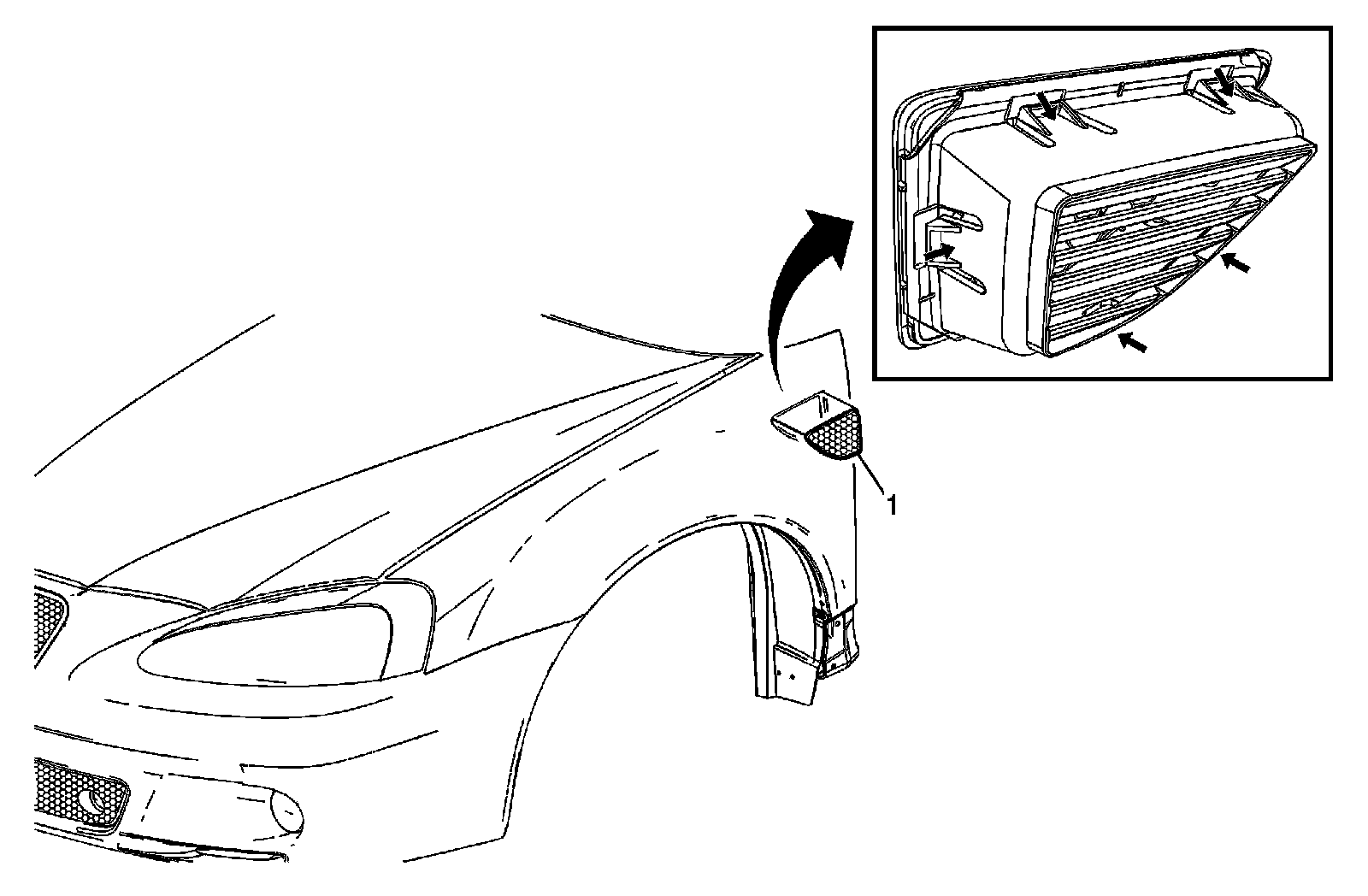 1