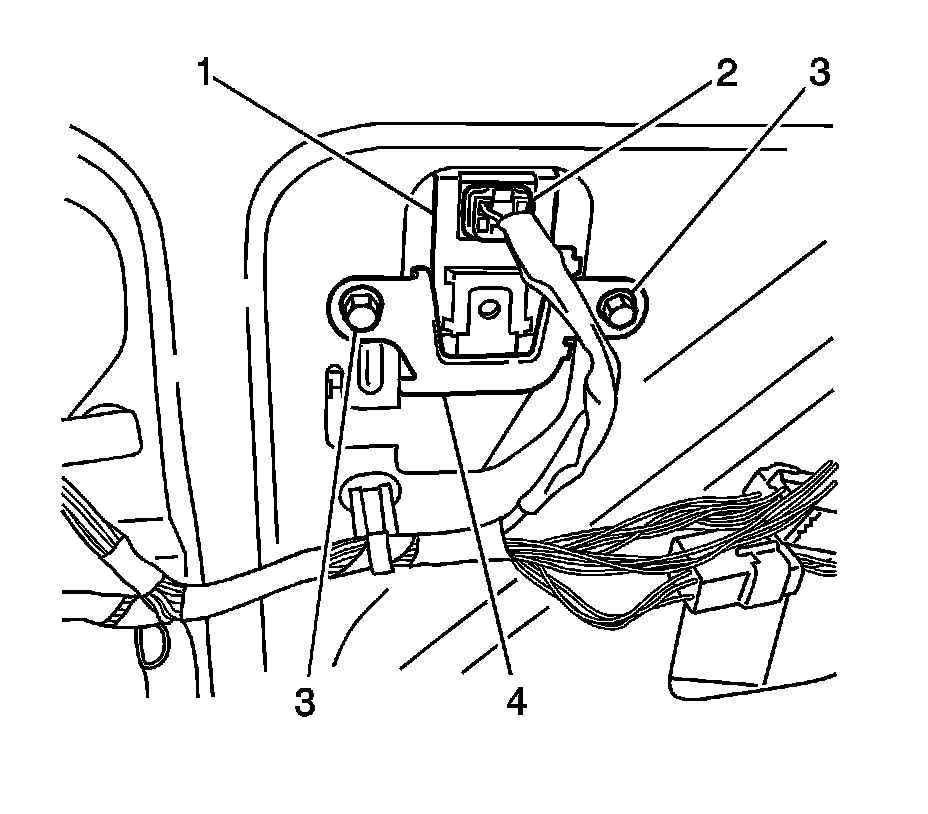 1
2
3
3
4