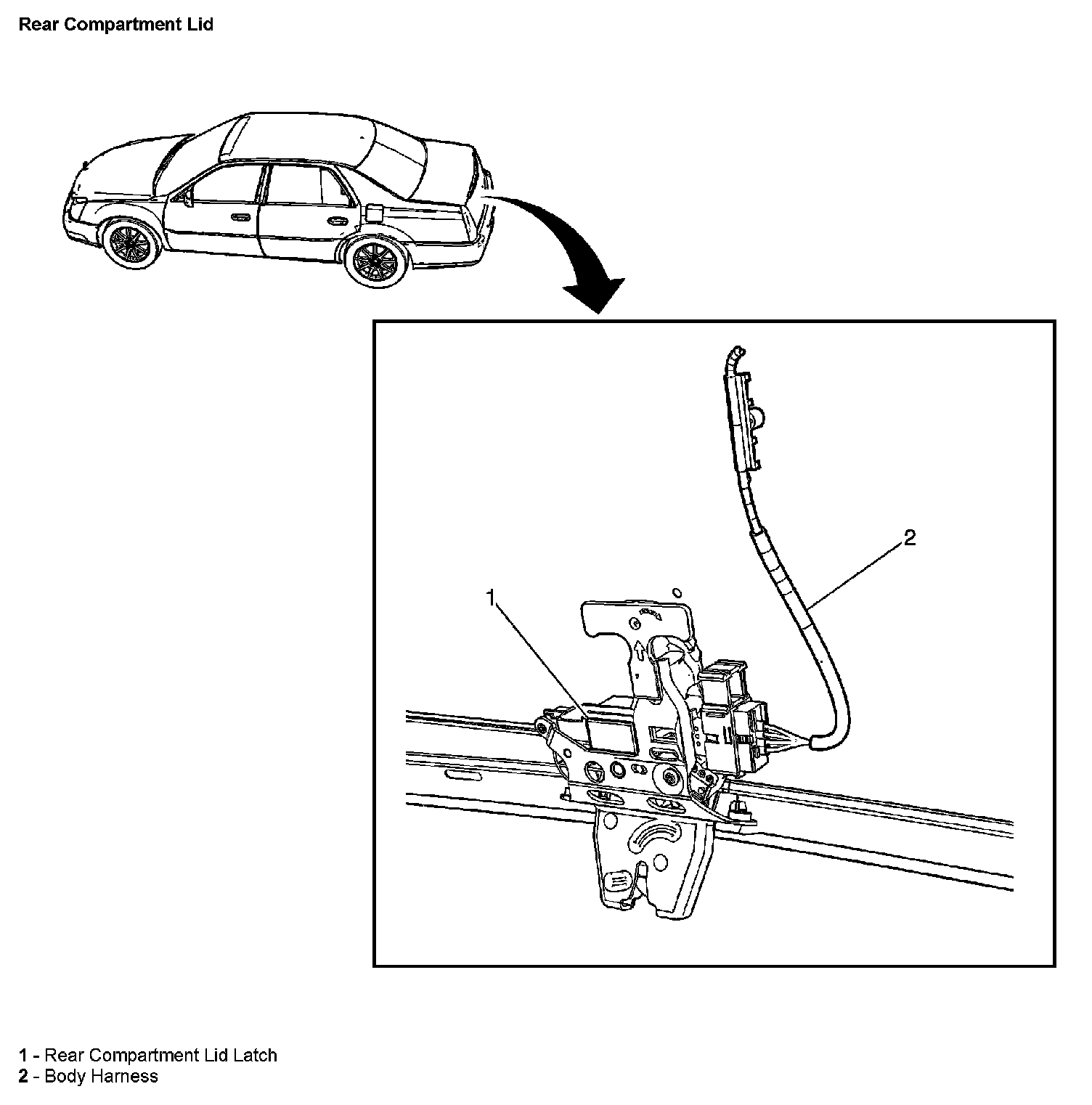 Rear Compartment Lid

2

1

1 - Rear Compartment Lid Latch
2 - Body Harness