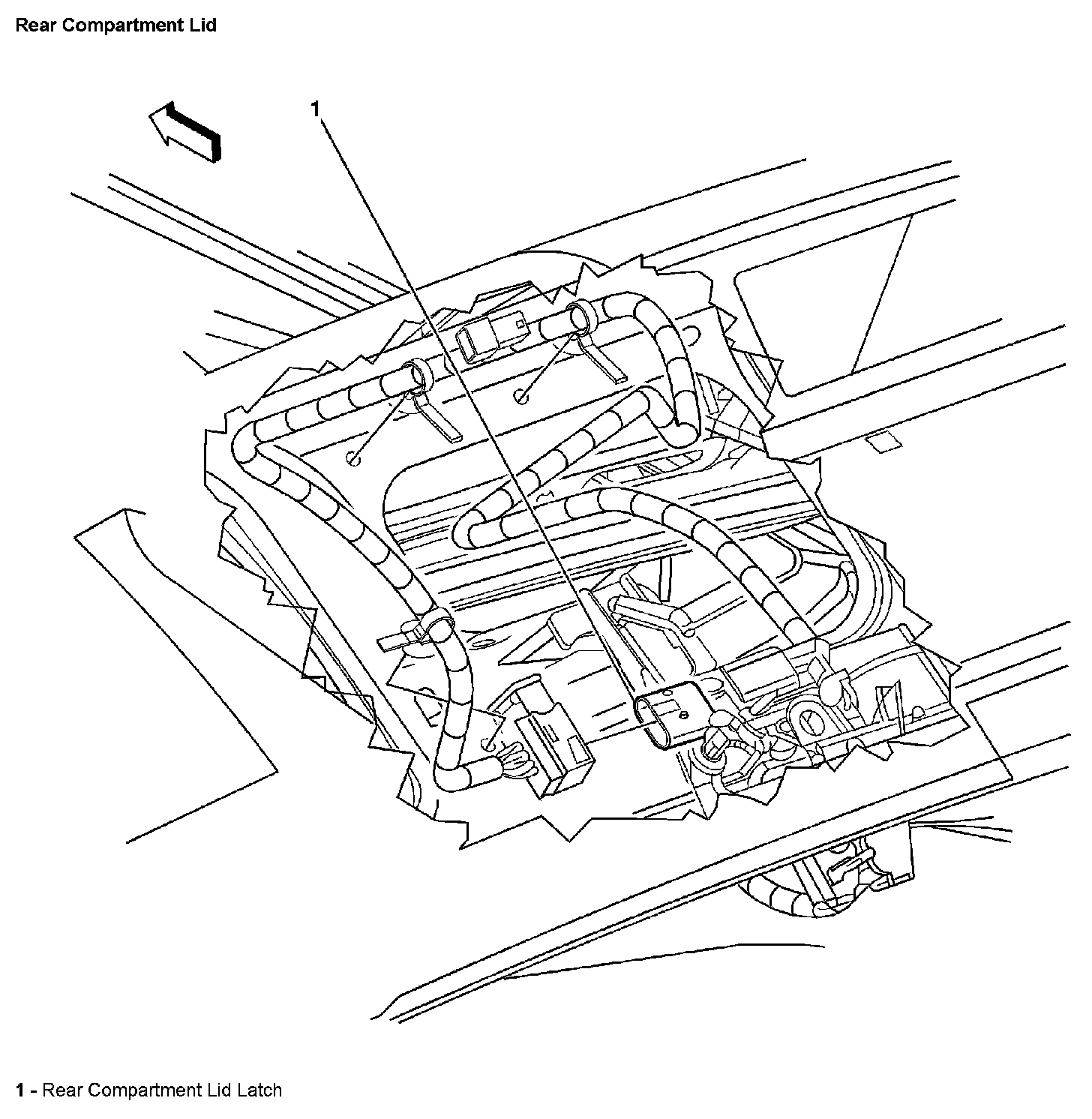 Rear Compartment Lid

1

1 - Rear Compartment Lid Latch