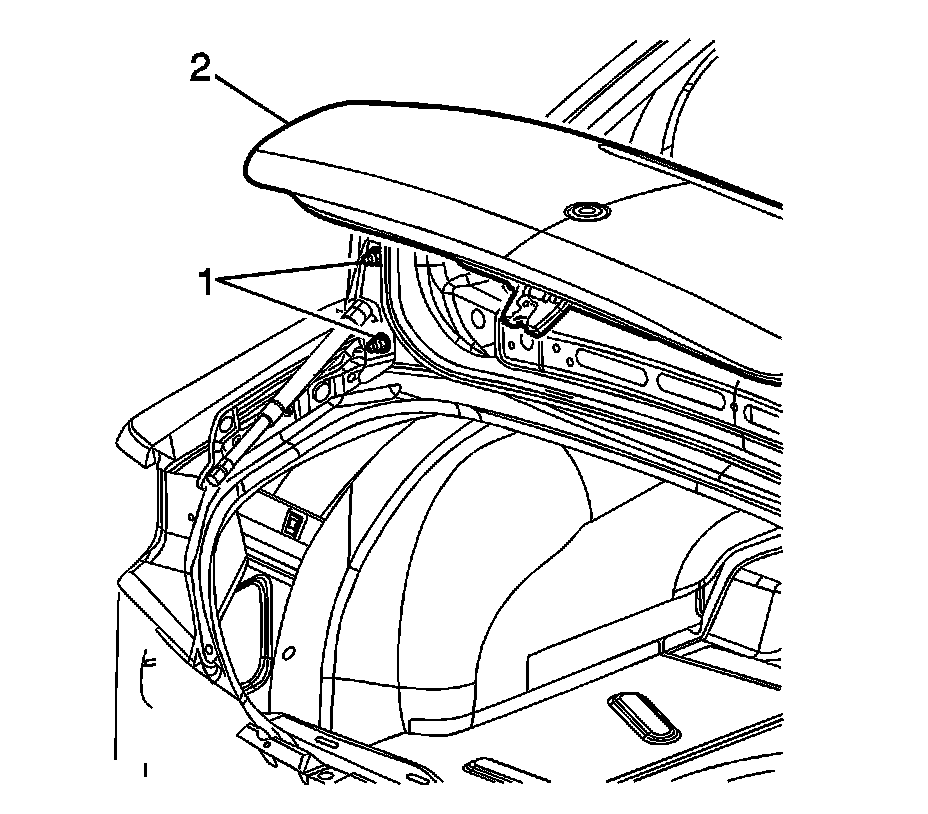 2

1