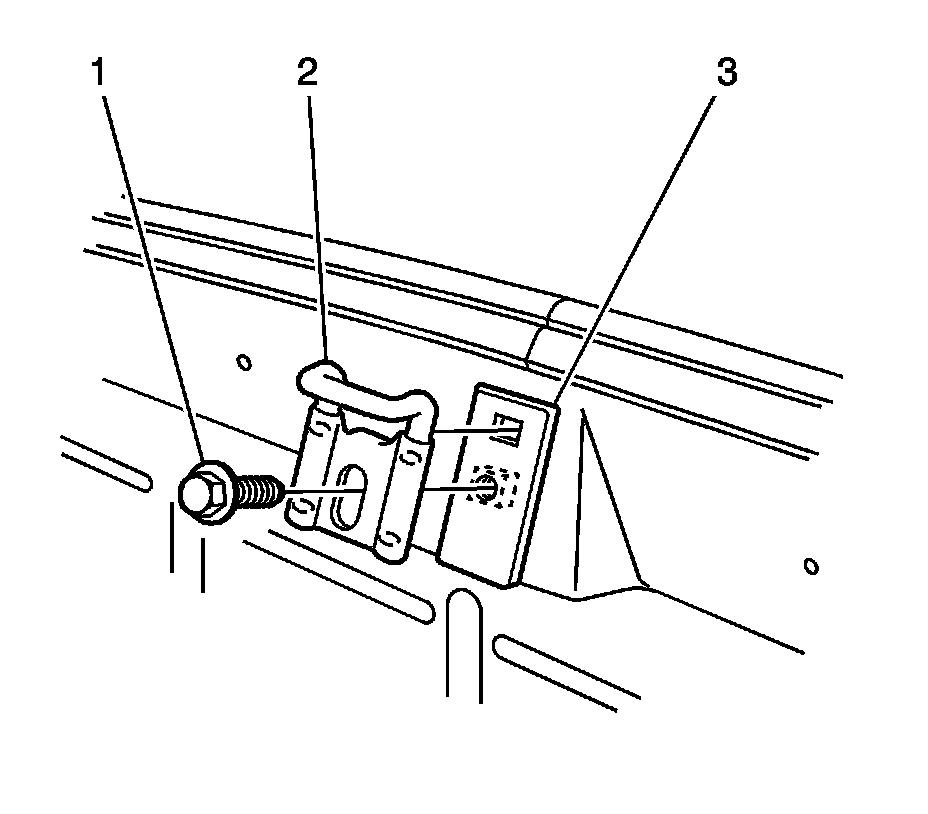 1
2
3