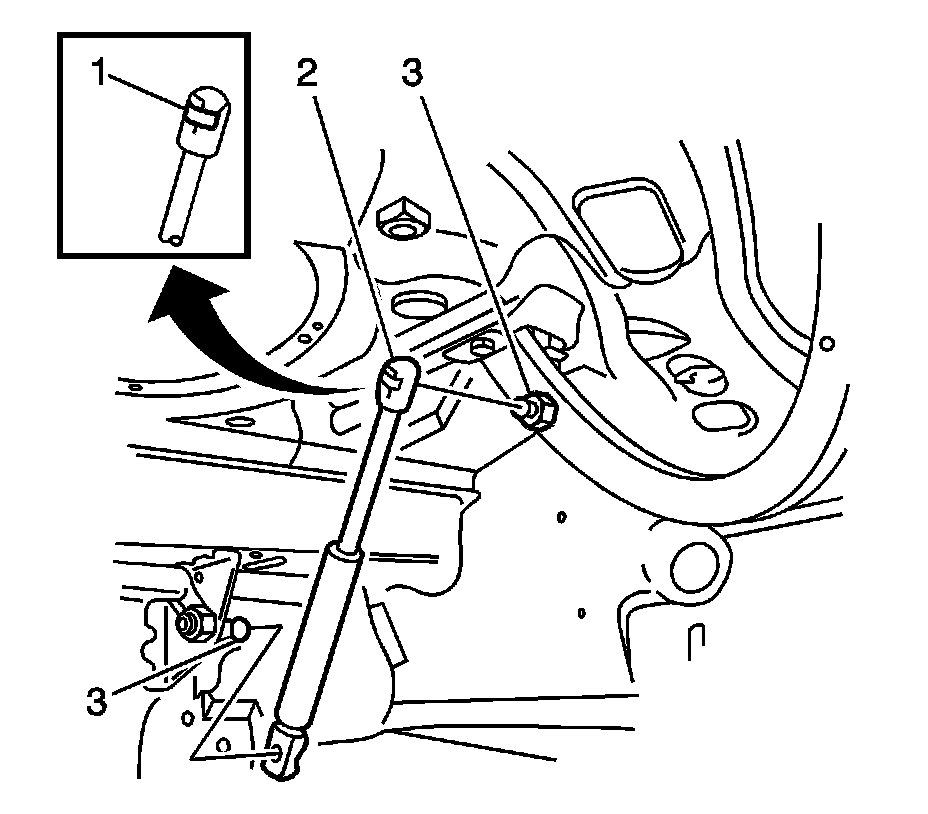 1
2
3
3