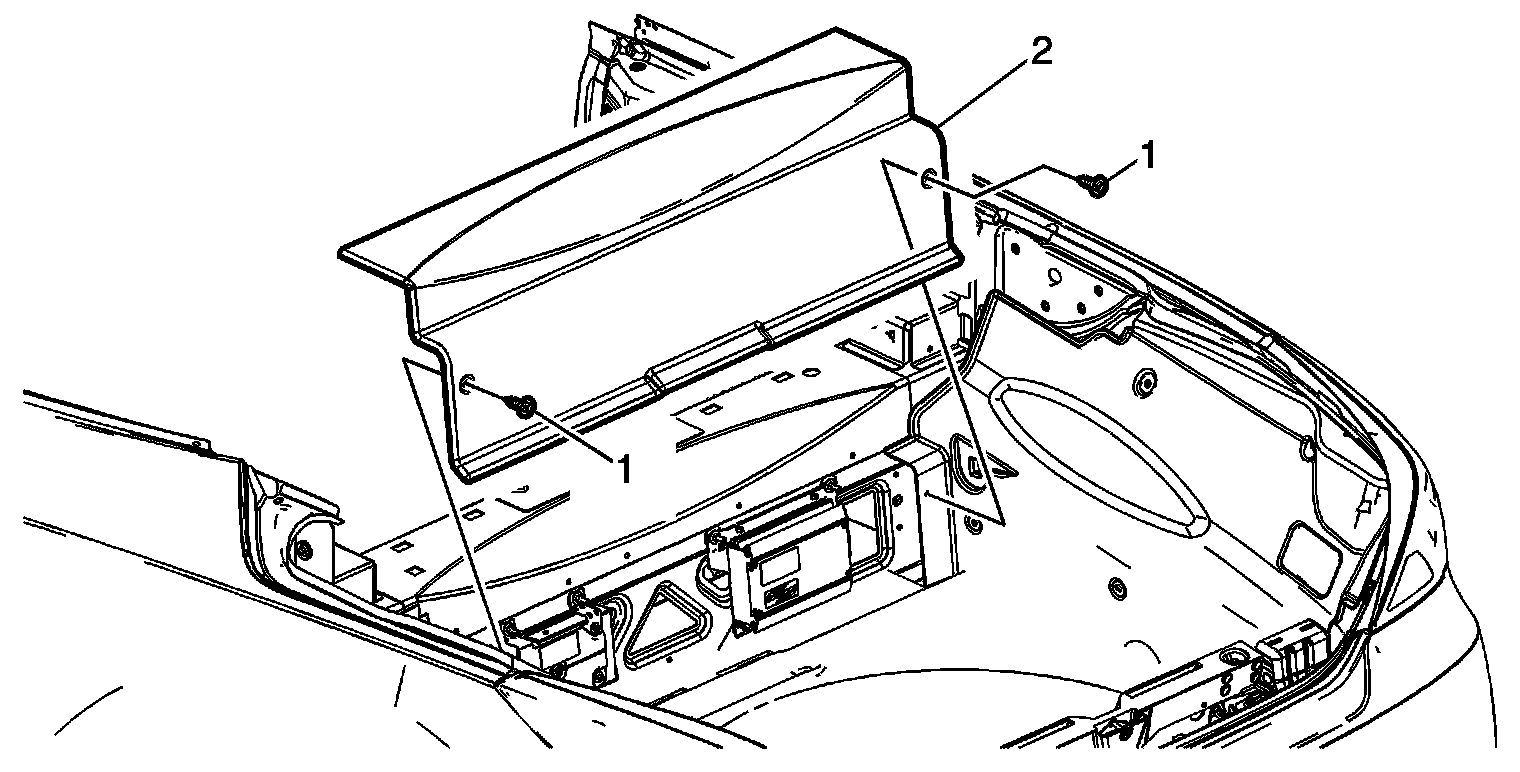 2
1
1