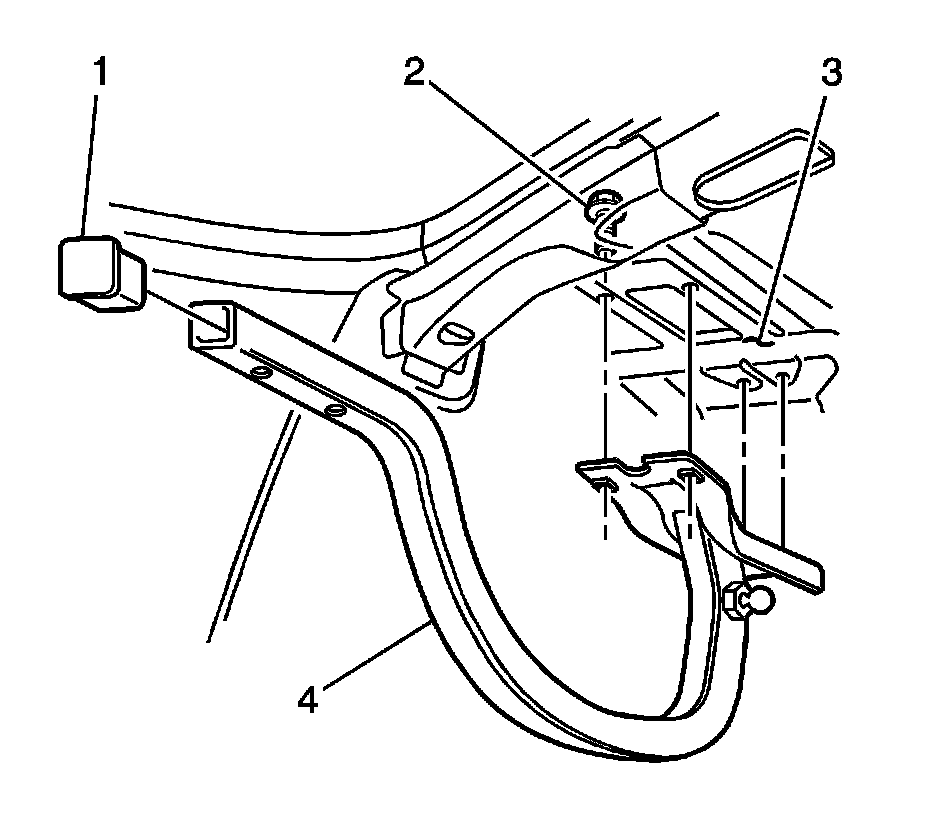 1
2
3
4