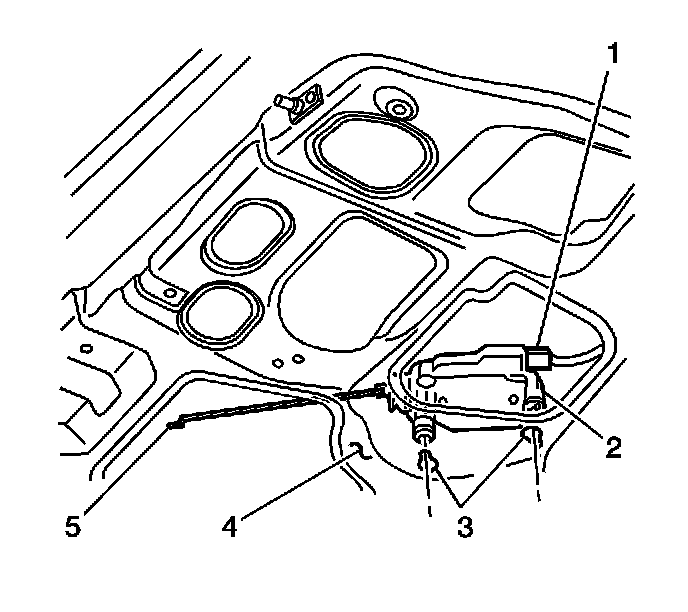 1
2
5
4
3