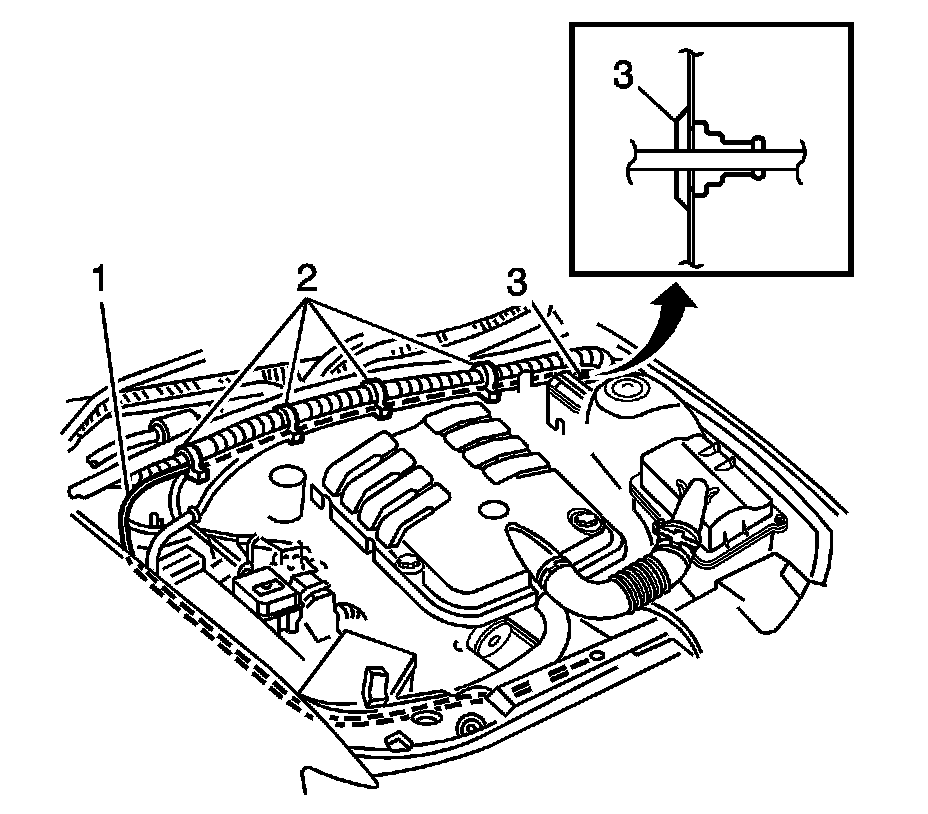 3

1

2

3