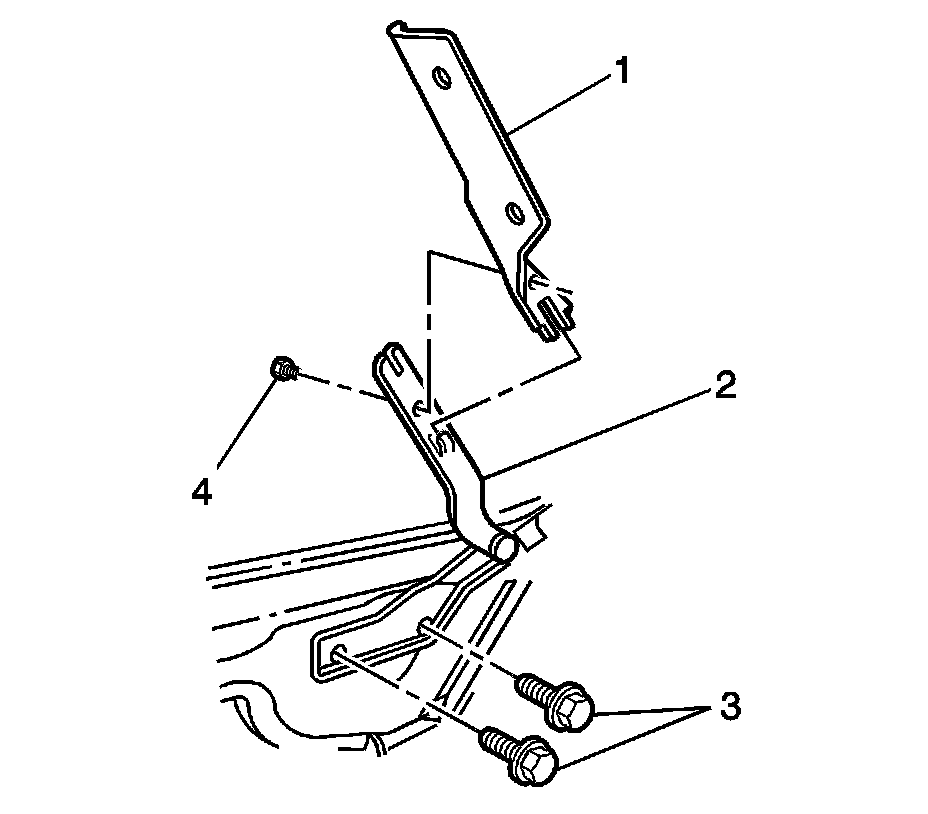 1
2
4
3