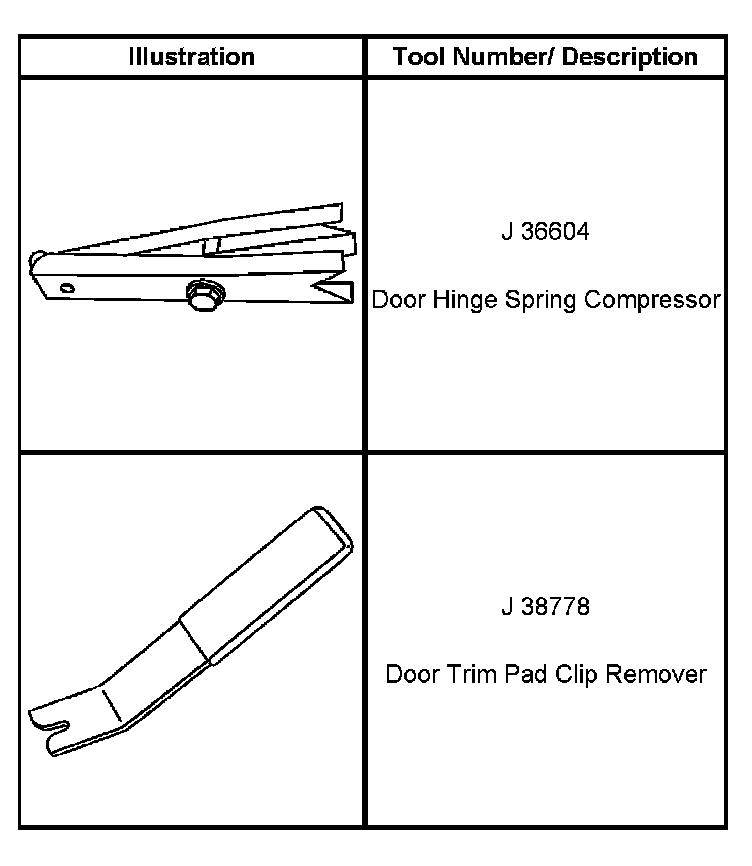 | Illustration | Tool Number/ Description |
|---|---|
| | J 36604 Door Hinge Spring Compressor |
| | J 38778 Door Trim Pad Clip Remover |