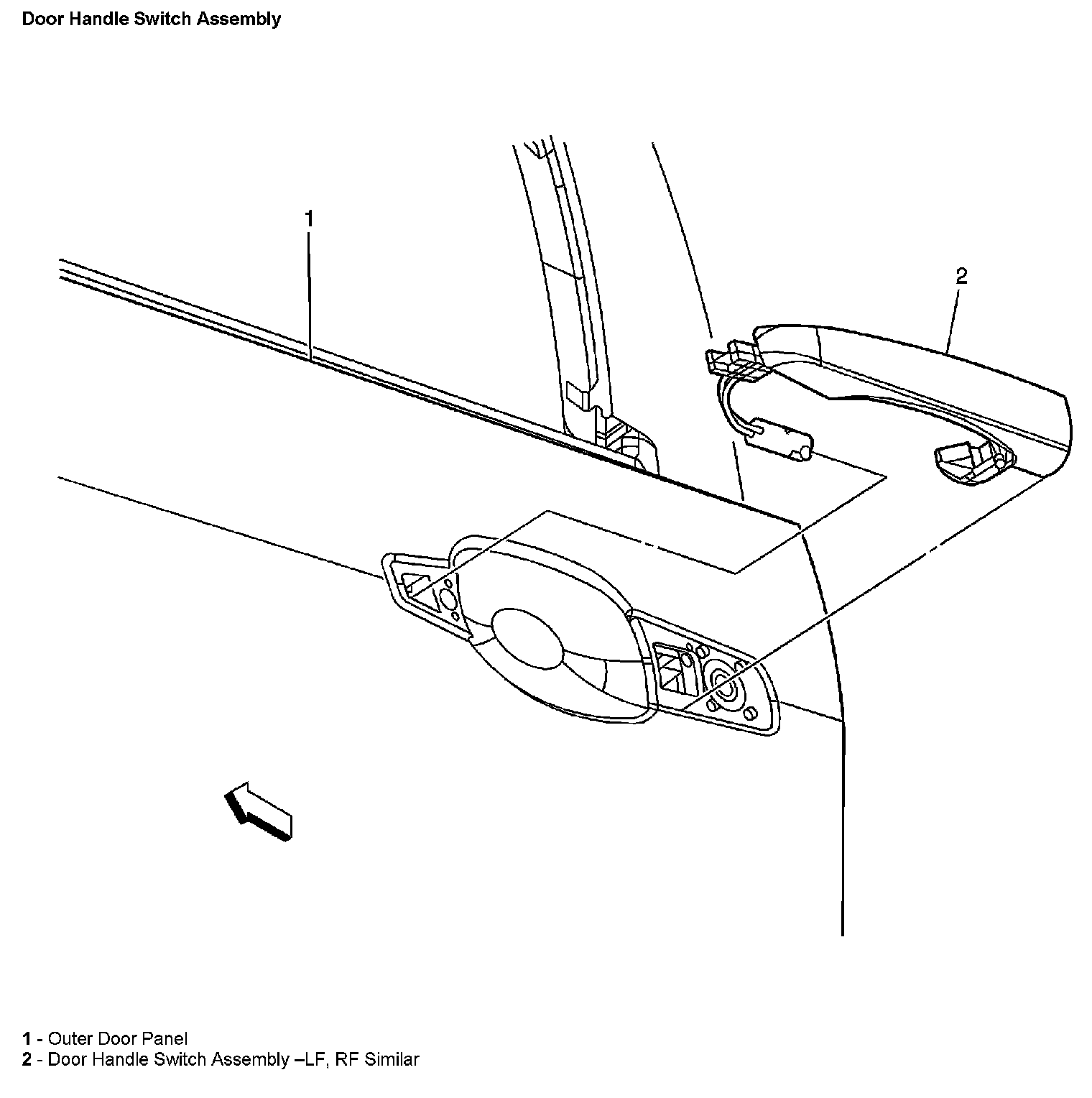 Door Handle Switch Assembly

1

2

1 - Outer Door Panel
2 - Door Handle Switch Assembly –LF, RF Similar