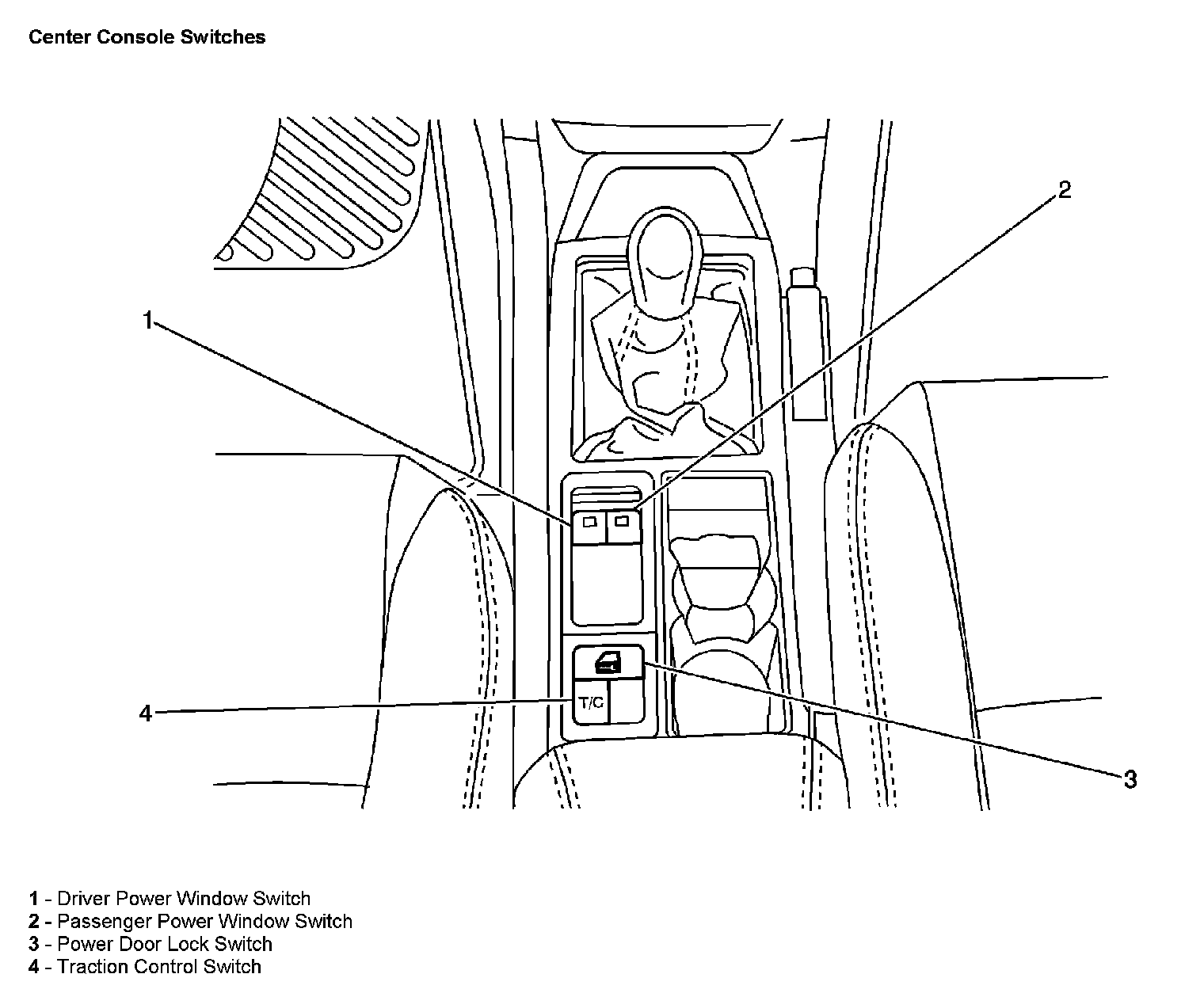 Center Console Switches

2

1

T/C

4

3

1 - Driver Power Window Switch
2 - Passenger Power Window Switch
3 - Power Door Lock Switch
4 - Traction Control Switch