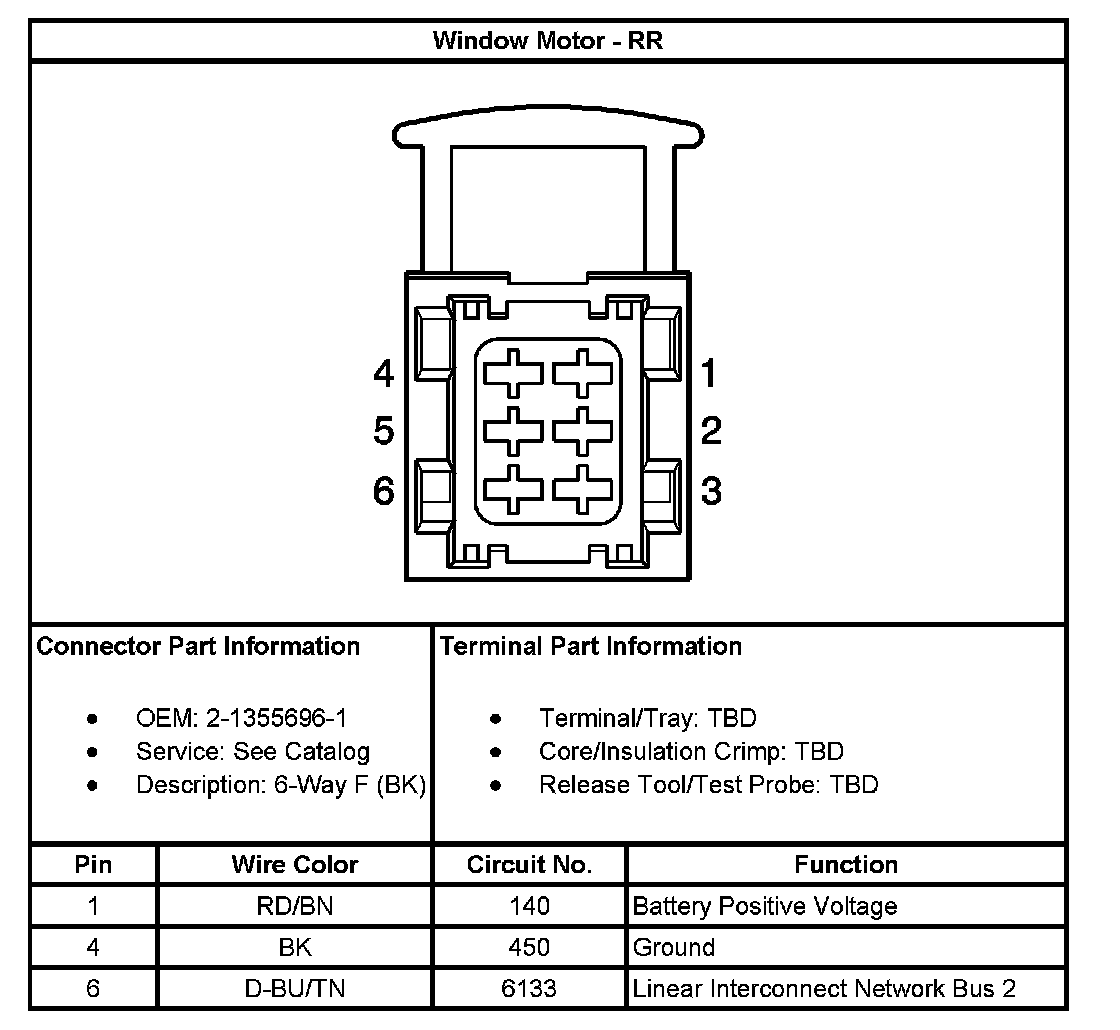 Window Motor - RR

4
5
6
1
2
3

Connector Part Information

- OEM: 2-1355696-1
- Service: See Catalog
- Description: 6-Way F (BK)

Terminal Part Information

- Terminal/Tray: TBD
- Core/Insulation Crimp: TBD
- Release Tool/Test Probe: TBD

| Pin | Wire Color | Circuit No. | Function |
|---|---|---|---|
| 1 | RD/BN | 140 | Battery Positive Voltage |
| 4 | BK | 450 | Ground |
| 6 | D-BU/TN | 6133 | Linear Interconnect Network Bus 2 |