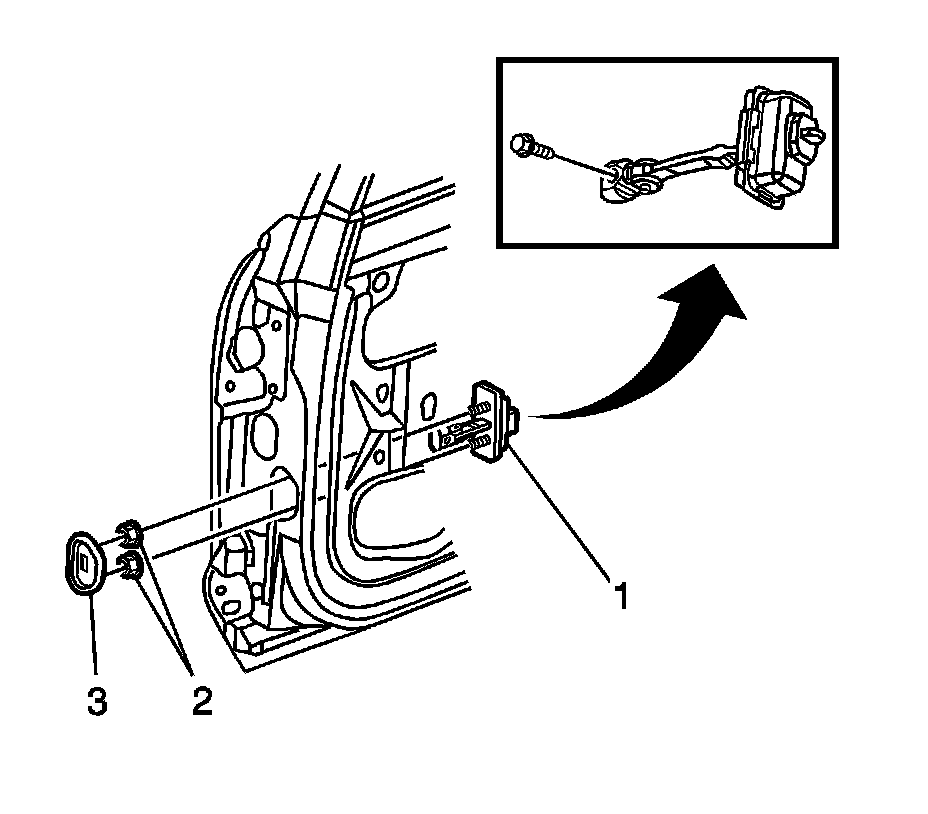 1

3

2