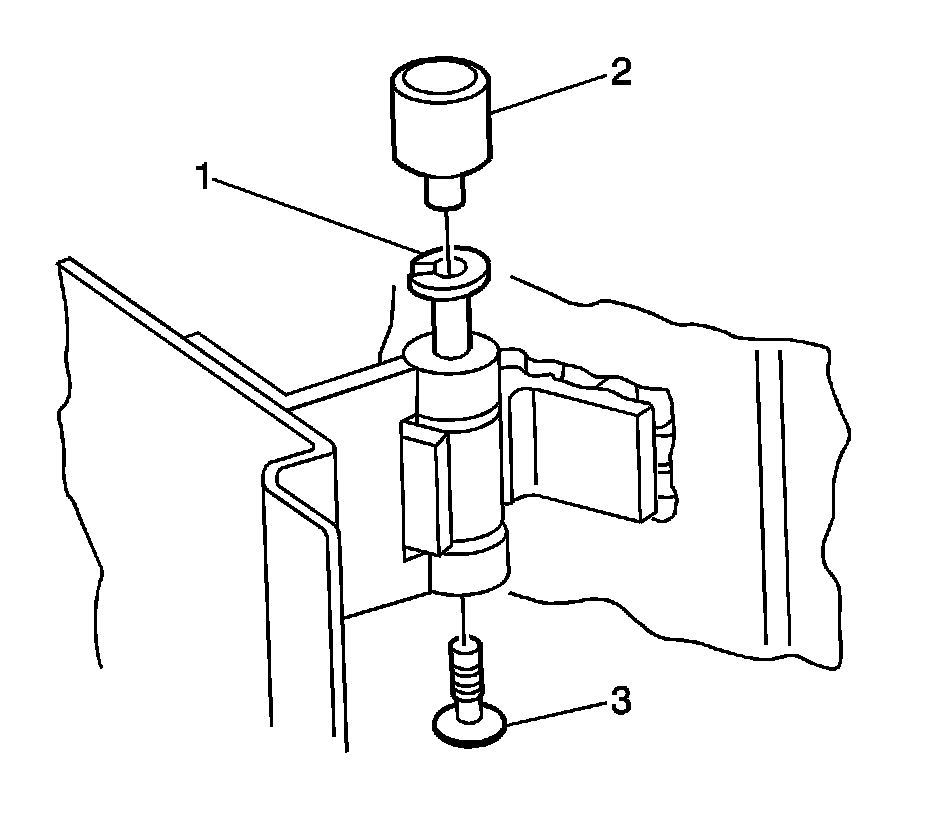 2
1
3