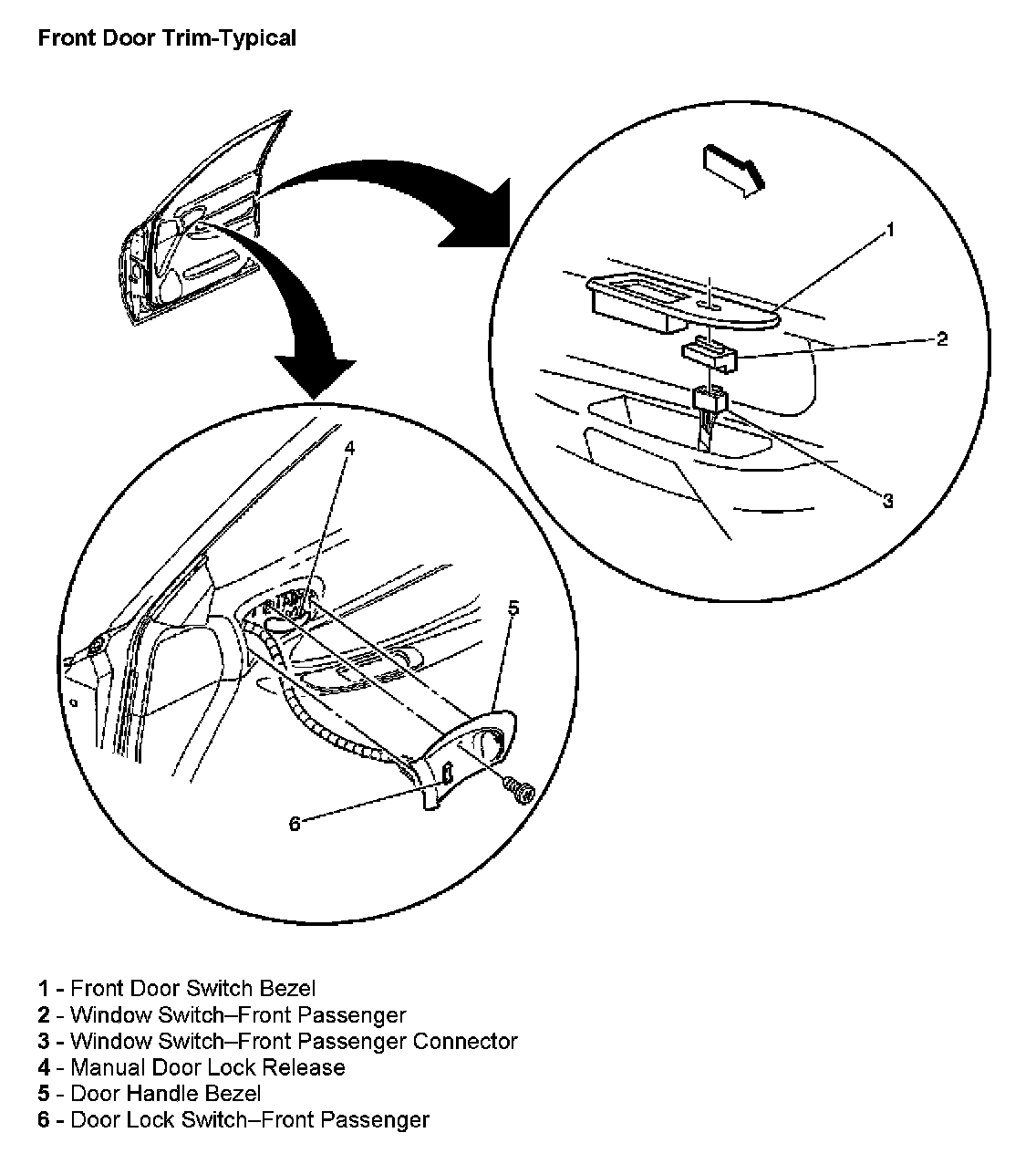 Front Door Trim-Typical

1
2
3
4
5
6

1 - Front Door Switch Bezel
2 - Window Switch–Front Passenger
3 - Window Switch–Front Passenger Connector
4 - Manual Door Lock Release
5 - Door Handle Bezel
6 - Door Lock Switch–Front Passenger