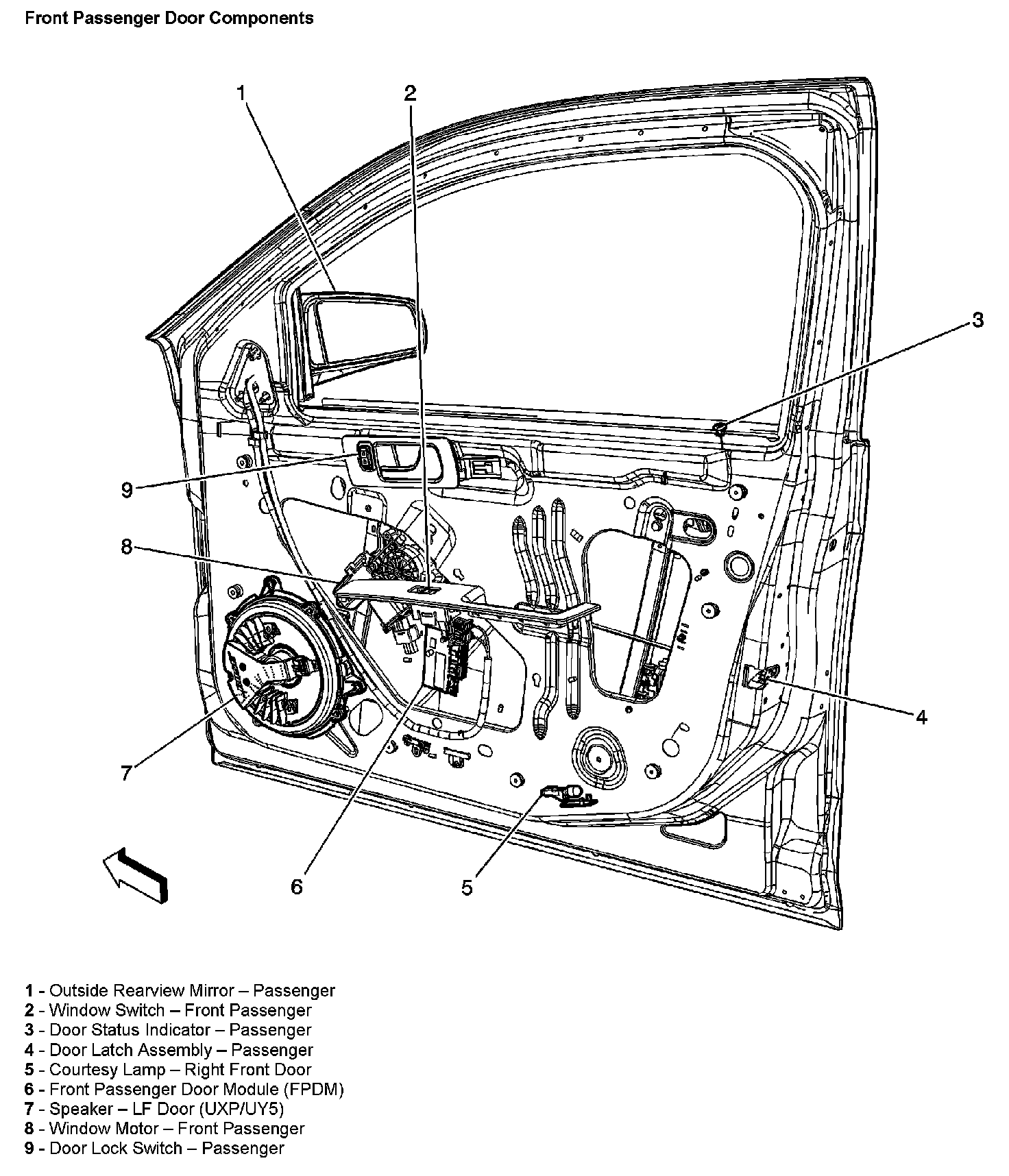 Front Passenger Door Components

1
2
3
9
8
4
7
6
5

1 - Outside Rearview Mirror – Passenger
2 - Window Switch – Front Passenger
3 - Door Status Indicator – Passenger
4 - Door Latch Assembly – Passenger
5 - Courtesy Lamp – Right Front Door
6 - Front Passenger Door Module (FPDM)
7 - Speaker – LF Door (UXP/UY5)
8 - Window Motor – Front Passenger
9 - Door Lock Switch – Passenger