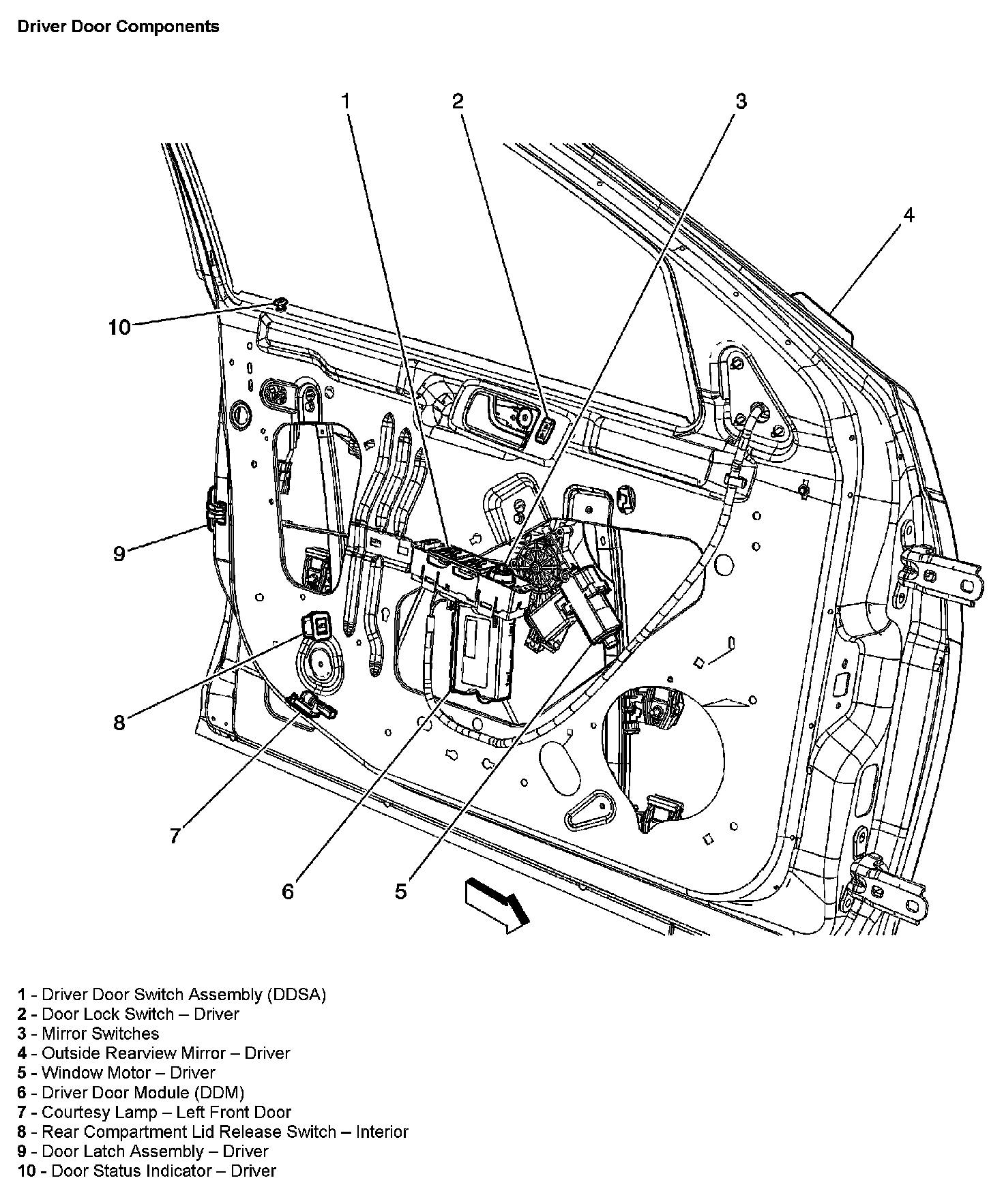 Driver Door Components

1
2
3
4
10
9
8
7
6
5

1 - Driver Door Switch Assembly (DDSA)
2 - Door Lock Switch – Driver
3 - Mirror Switches
4 - Outside Rearview Mirror – Driver
5 - Window Motor – Driver
6 - Driver Door Module (DDM)
7 - Courtesy Lamp – Left Front Door
8 - Rear Compartment Lid Release Switch – Interior
9 - Door Latch Assembly – Driver
10 - Door Status Indicator – Driver