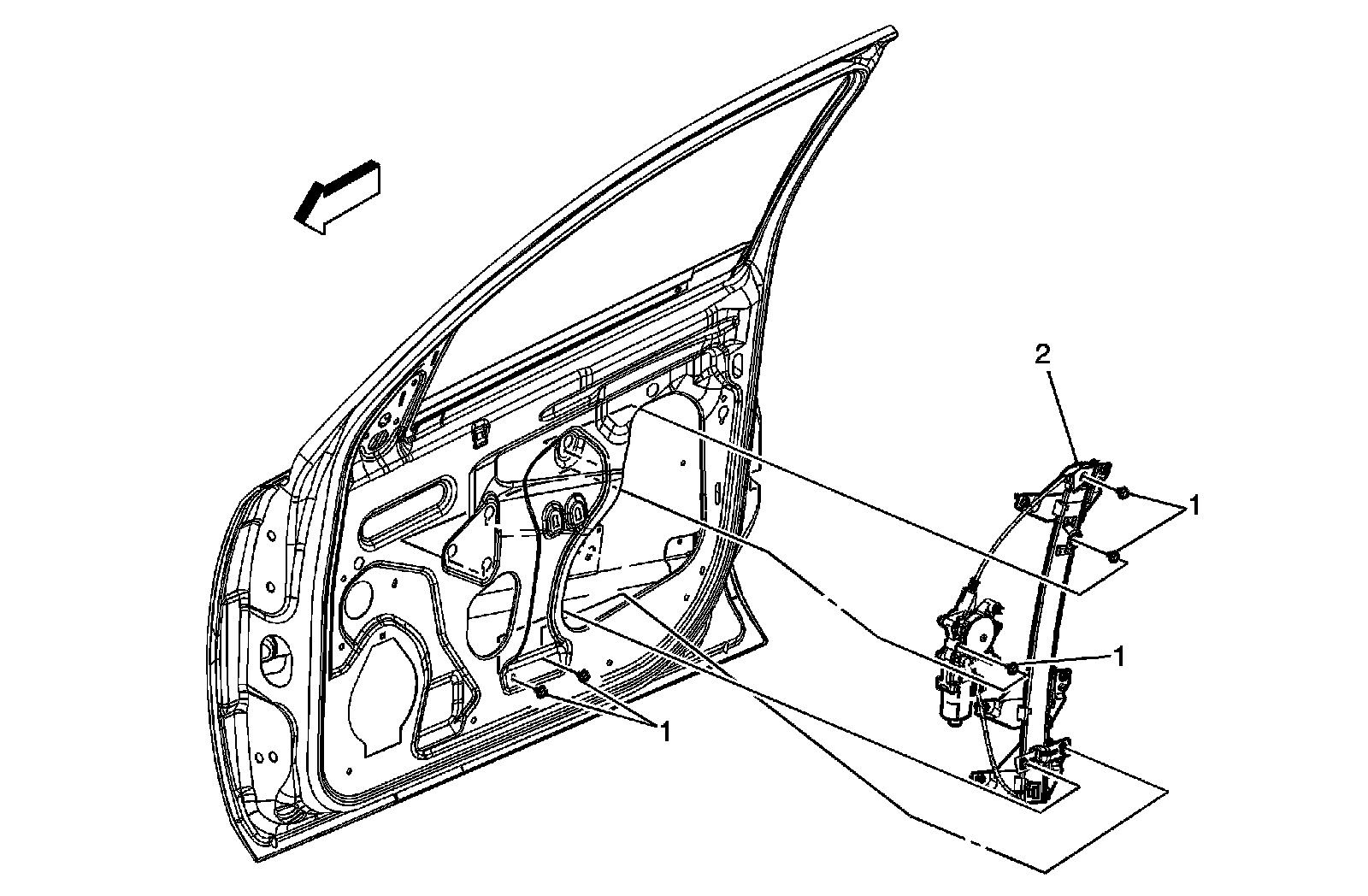 2
1
1
1