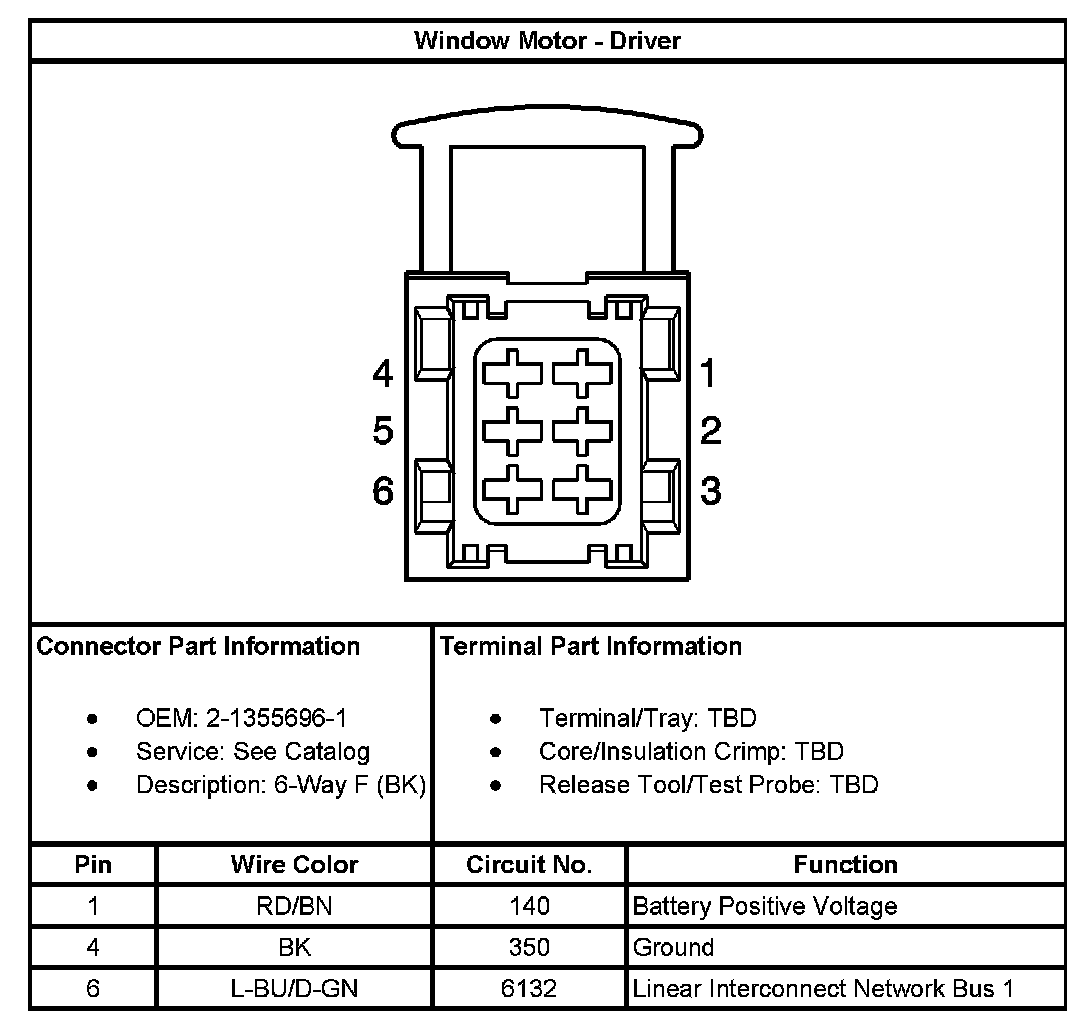 Window Motor - Driver

4
5
6

1
2
3

Connector Part Information

- OEM: 2-1355696-1
- Service: See Catalog
- Description: 6-Way F (BK)

Terminal Part Information

- Terminal/Tray: TBD
- Core/Insulation Crimp: TBD
- Release Tool/Test Probe: TBD

| Pin | Wire Color | Circuit No. | Function |
|---|---|---|---|
| 1 | RD/BN | 140 | Battery Positive Voltage |
| 4 | BK | 350 | Ground |
| 6 | L-BU/D-GN | 6132 | Linear Interconnect Network Bus 1 |