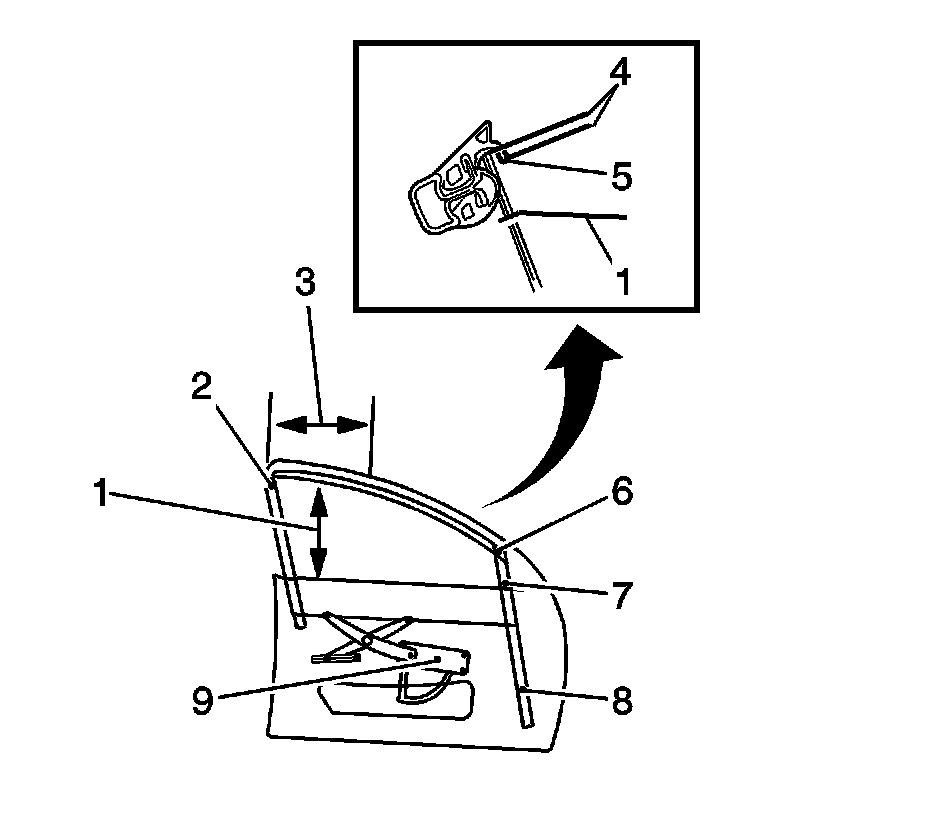 4
5
1
3
2
1
6
7
9
8