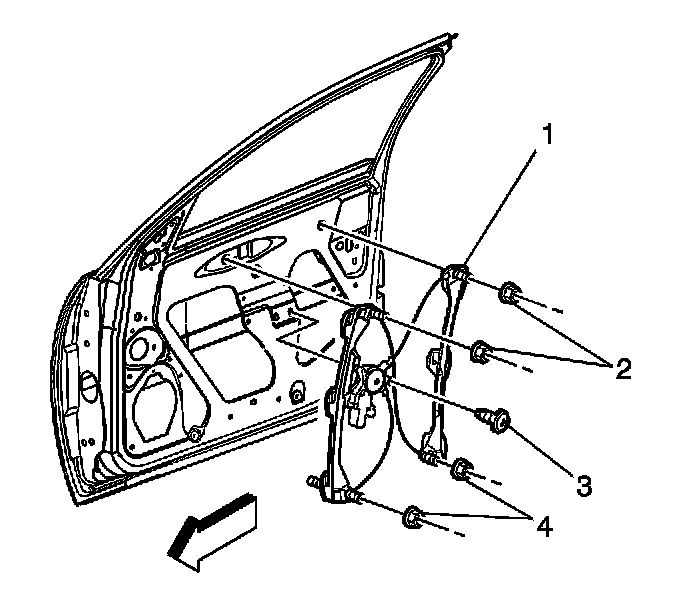 1
2
3
4