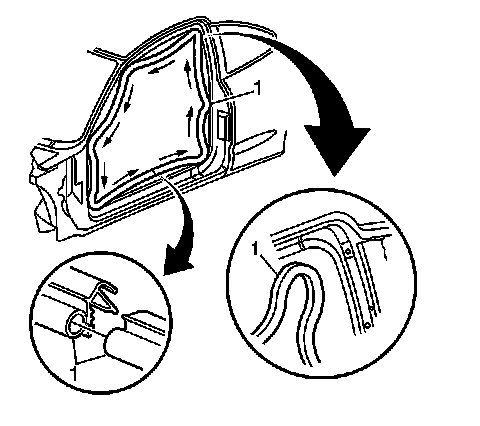 1

1

1