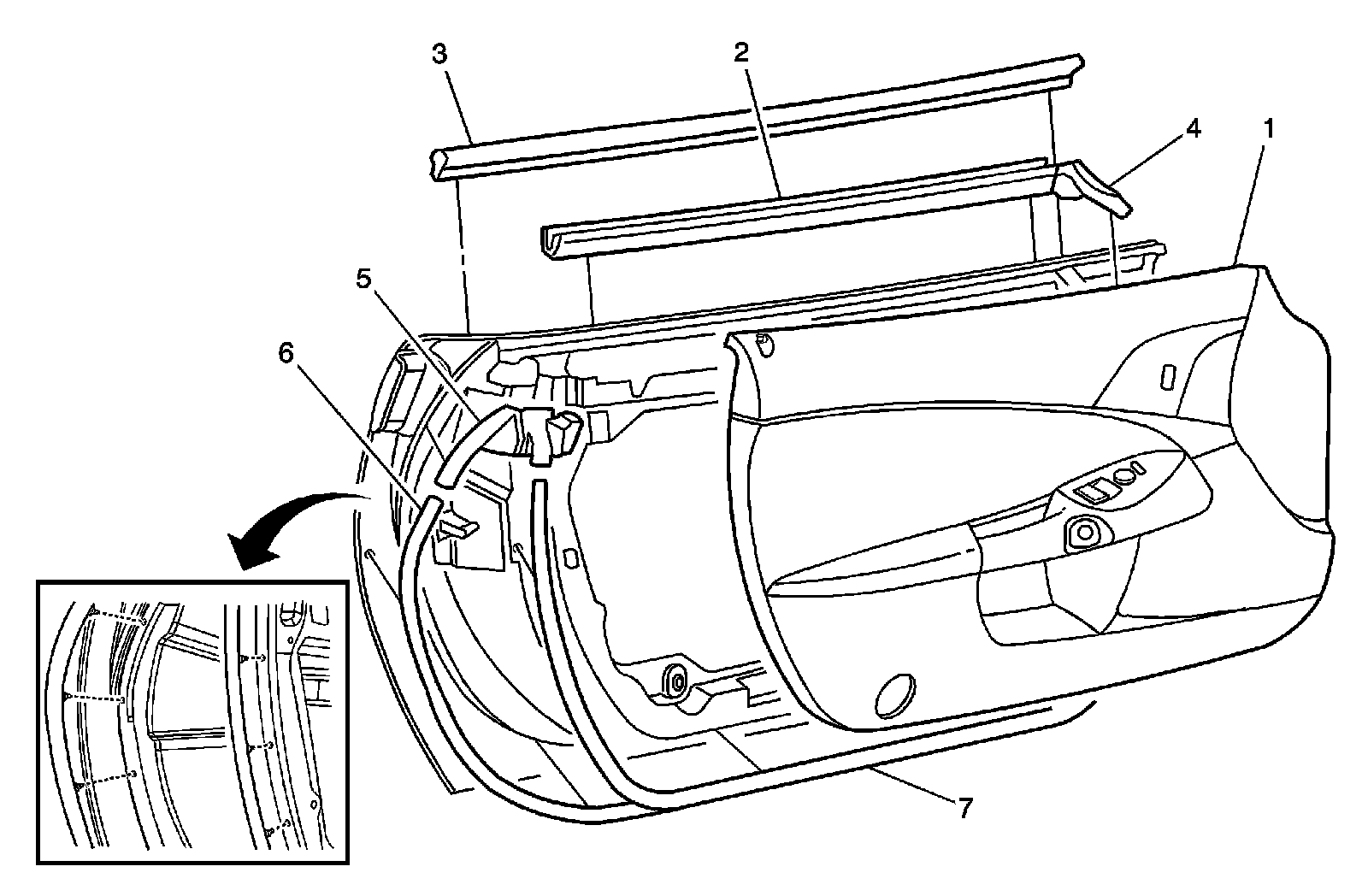 3
2
4
1
5
6
7